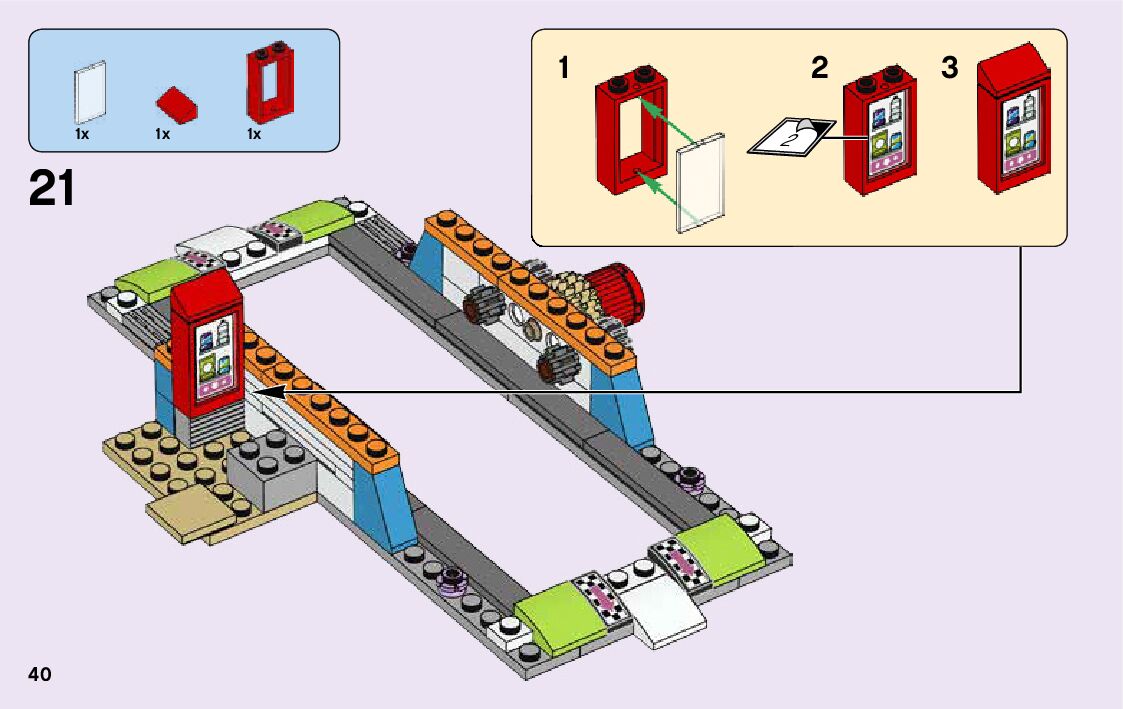 1x 1x 1x

21

1

2

2

3

40