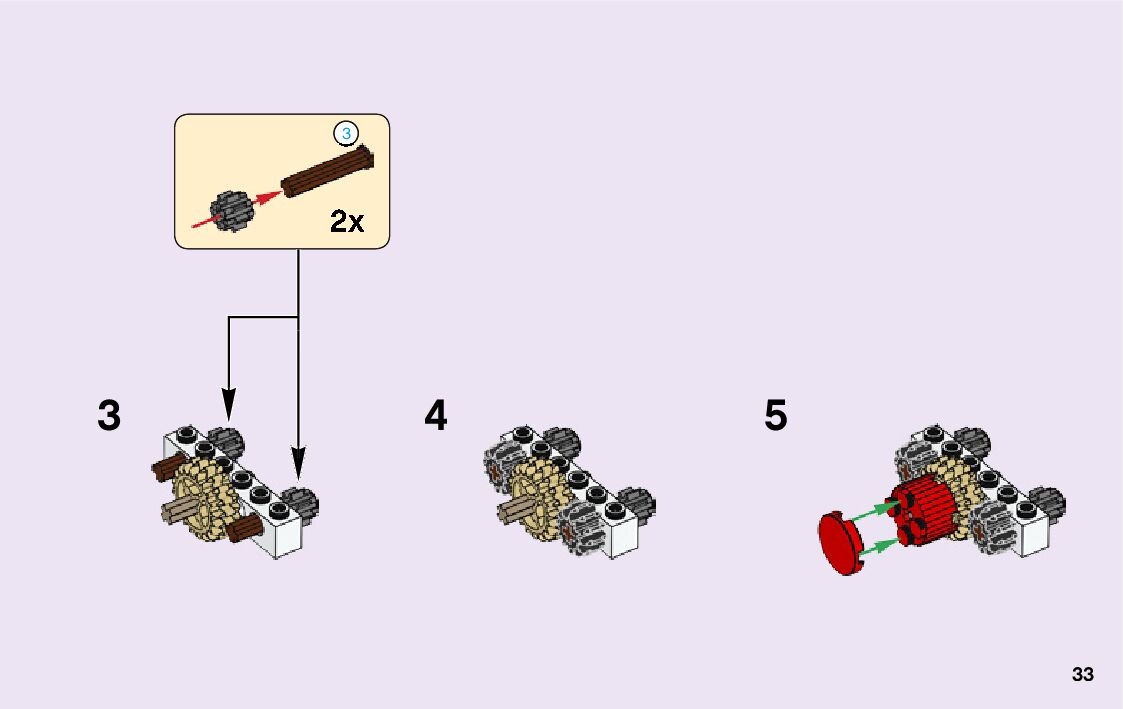 3

2x

3

4

5

33