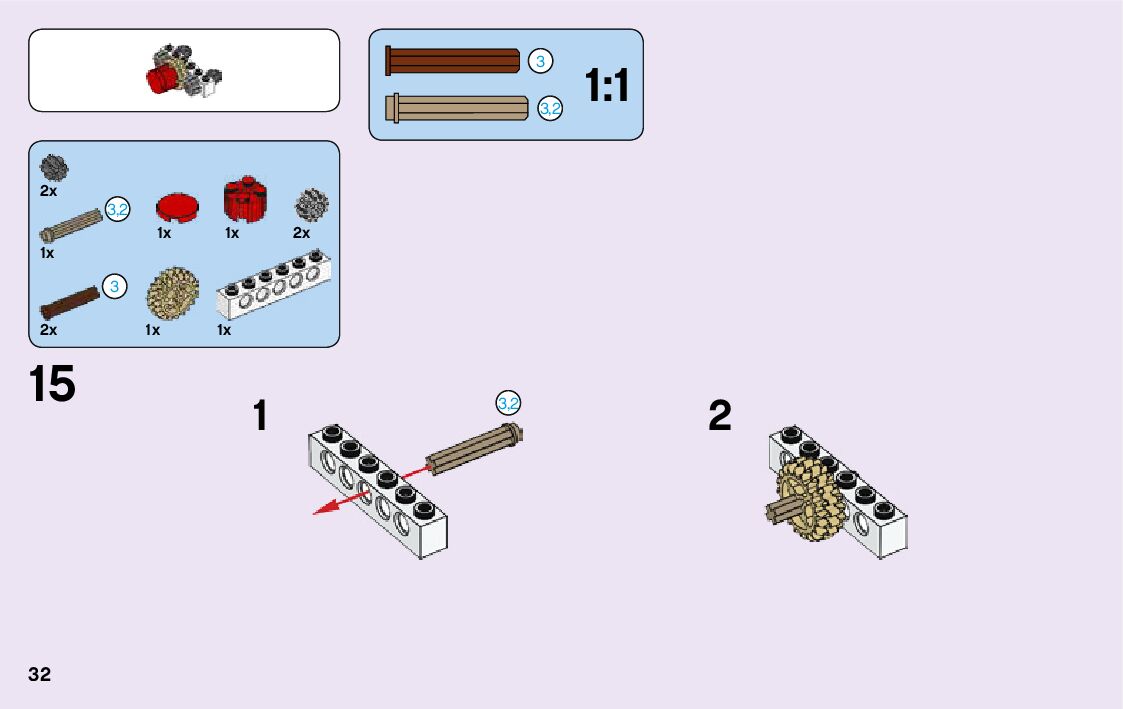 3
3,2
1:1

2x
3,2
1x
1x
1x
2x
3
2x
1x
1x

15

1
3,2

2

32