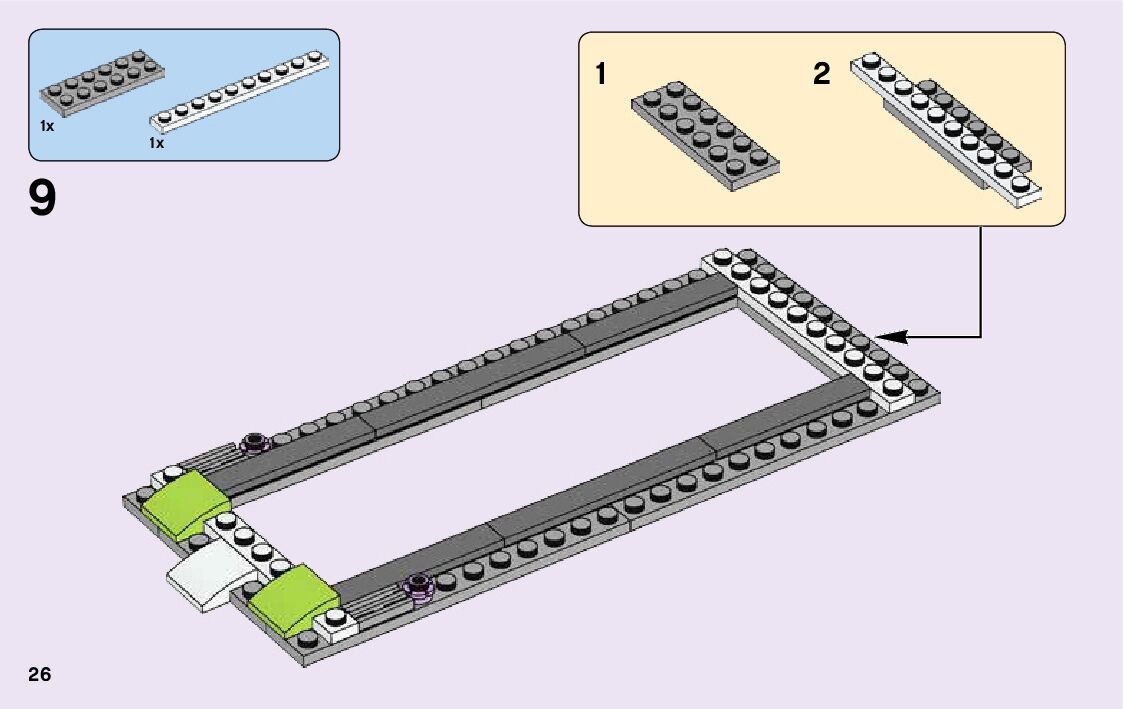 1x
1x

9

1

2

26