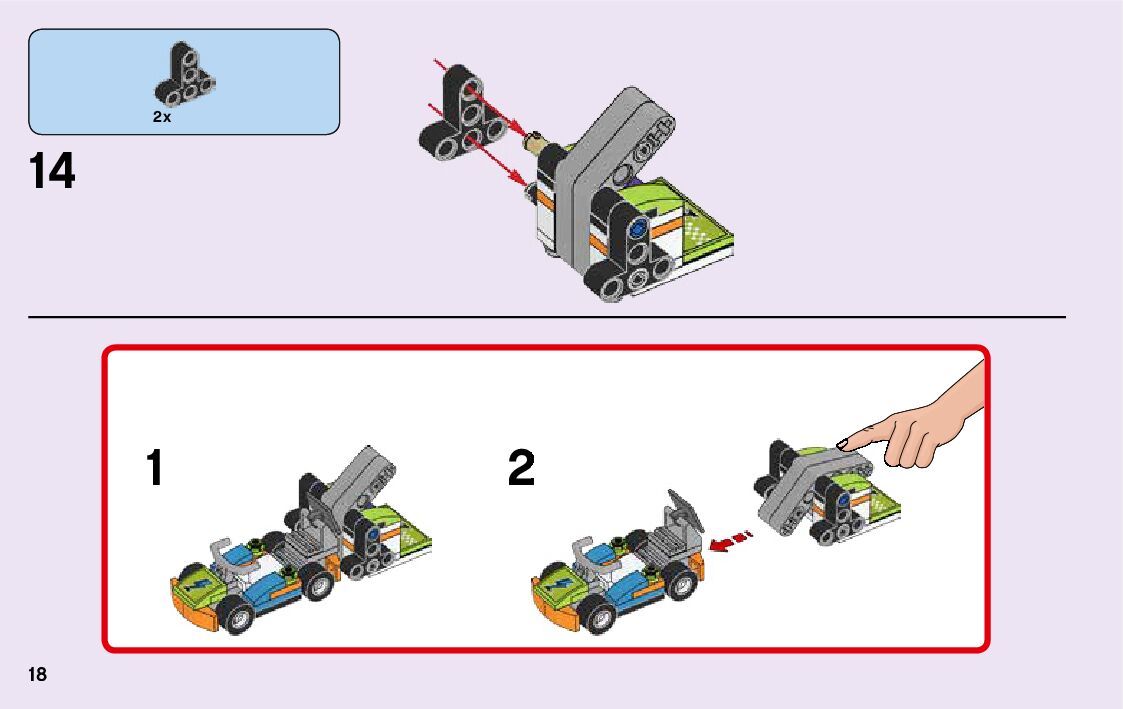 2x

14

1

2

18