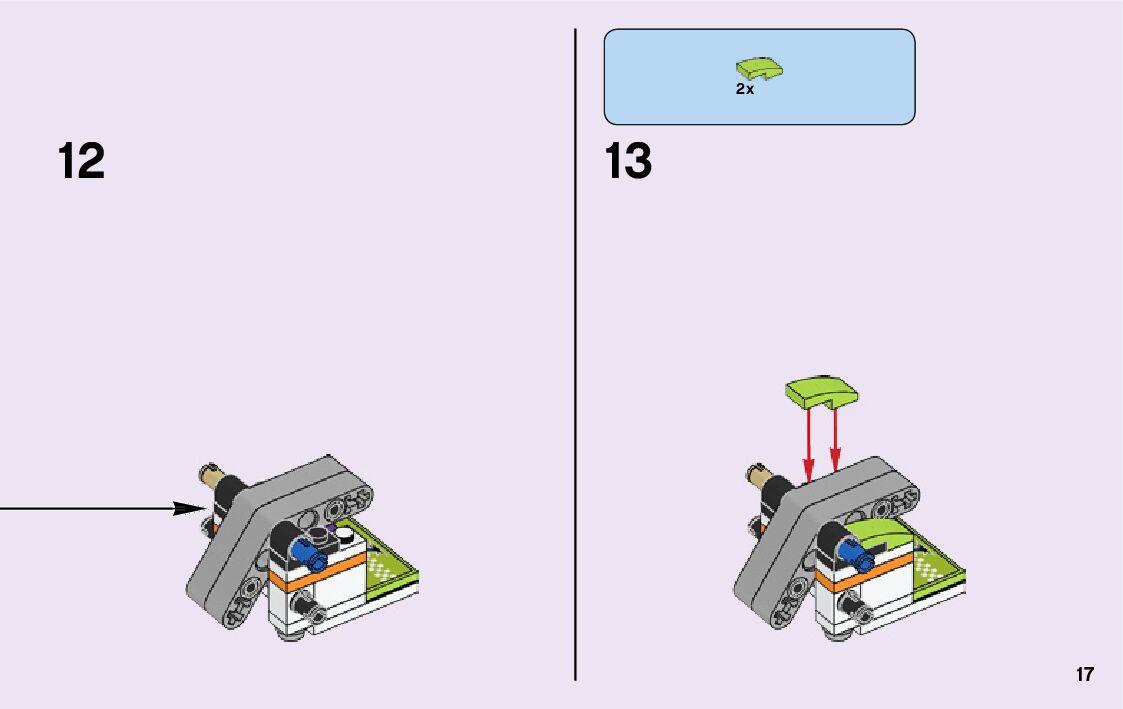 12

2x

13

17