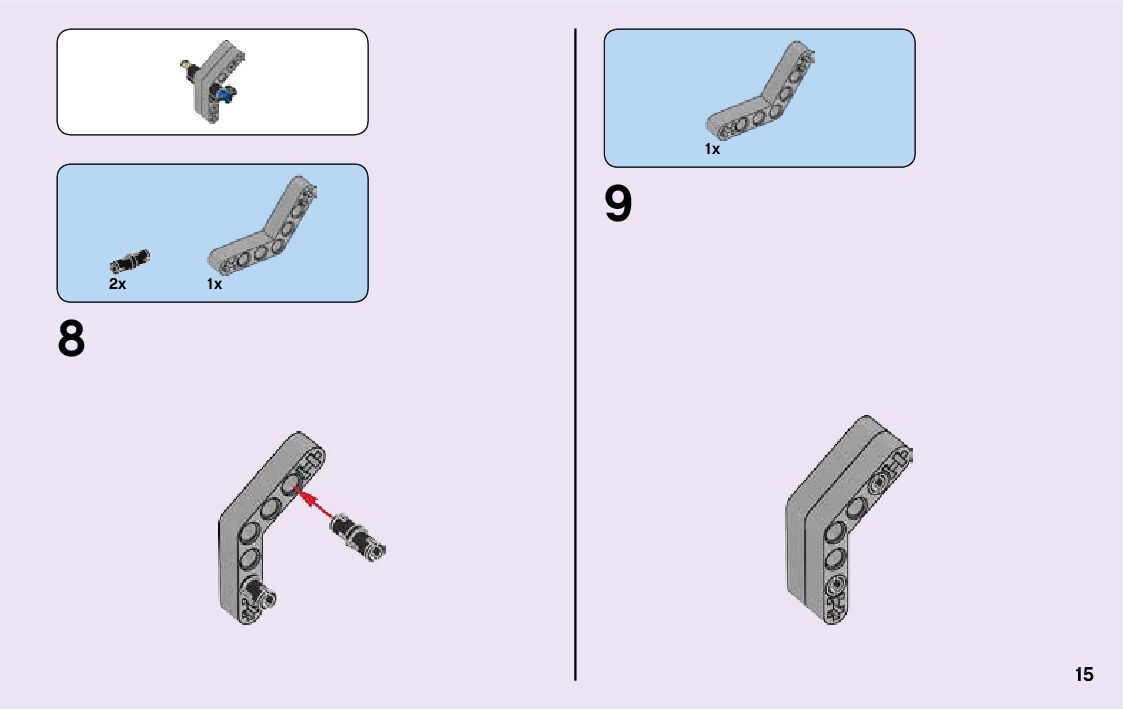 2x
1x

8

1x

9

15