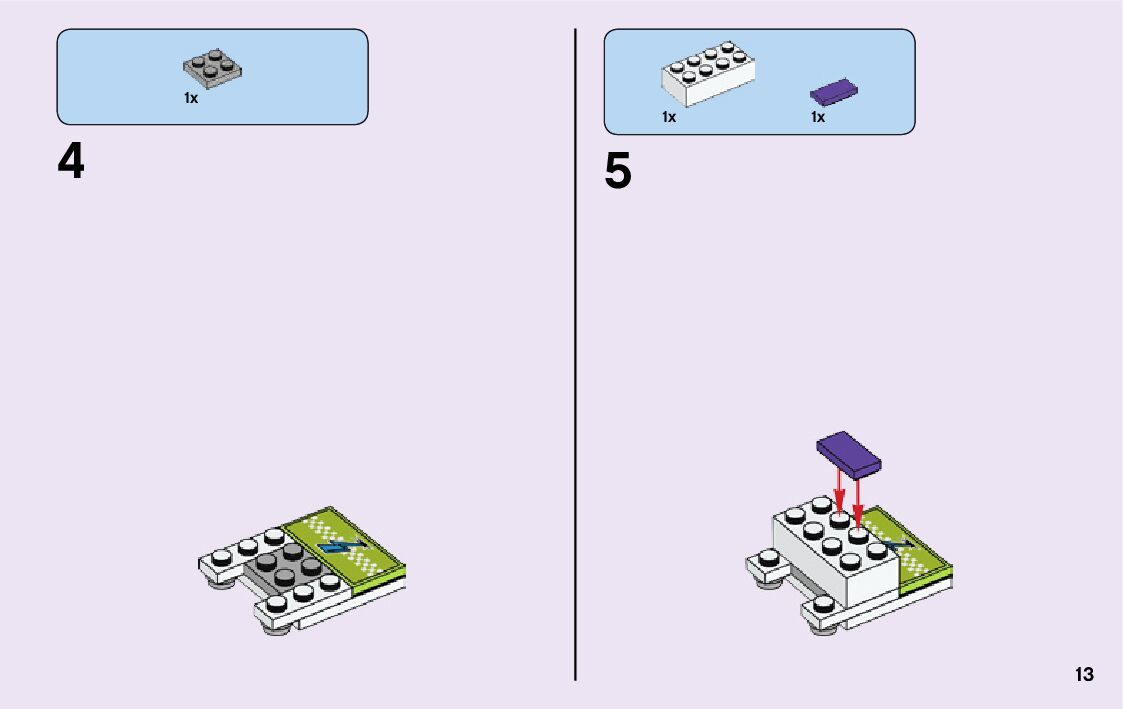 1x

4

1x

1x

5

13