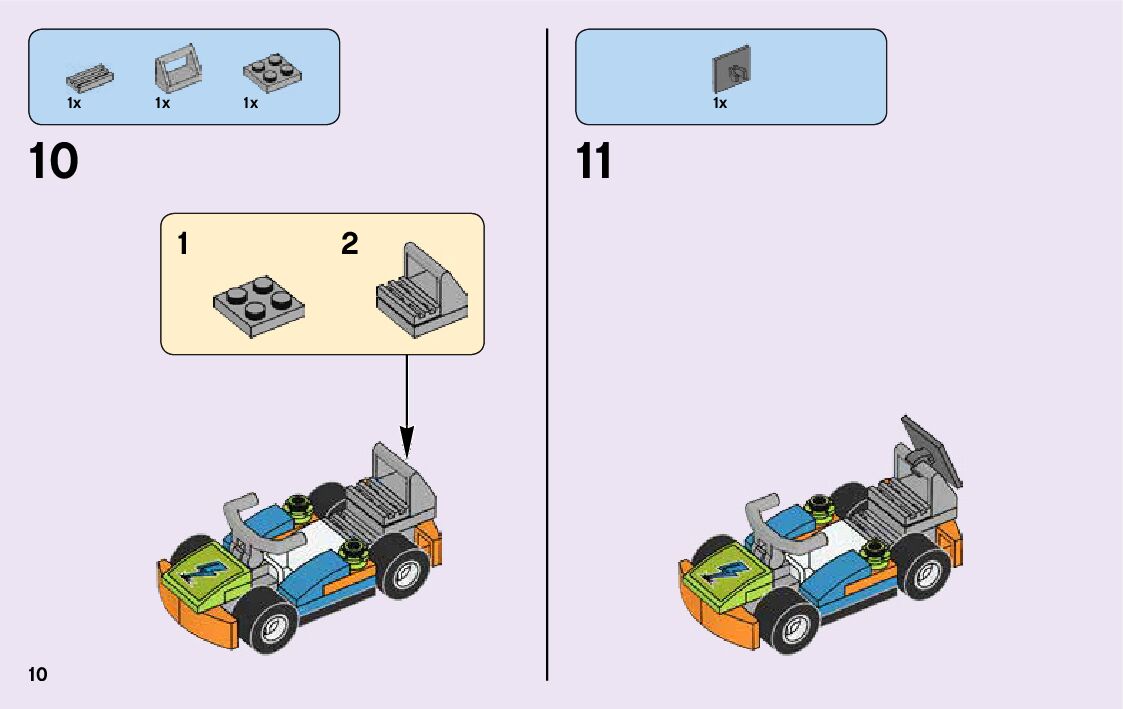 1x 1x 1x

10

1 2

10

1x

11