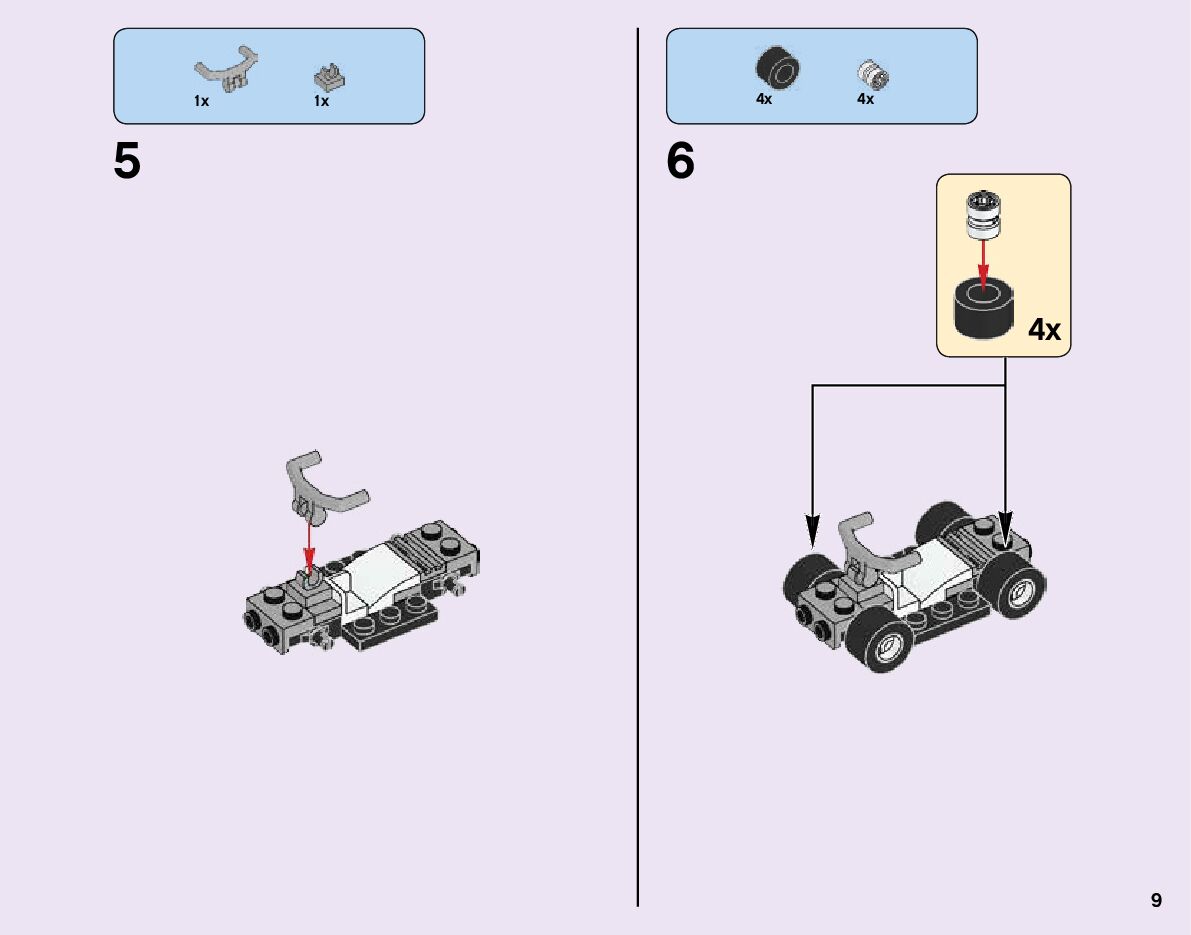 1x 1x

5

4x 4x

6

4x

9