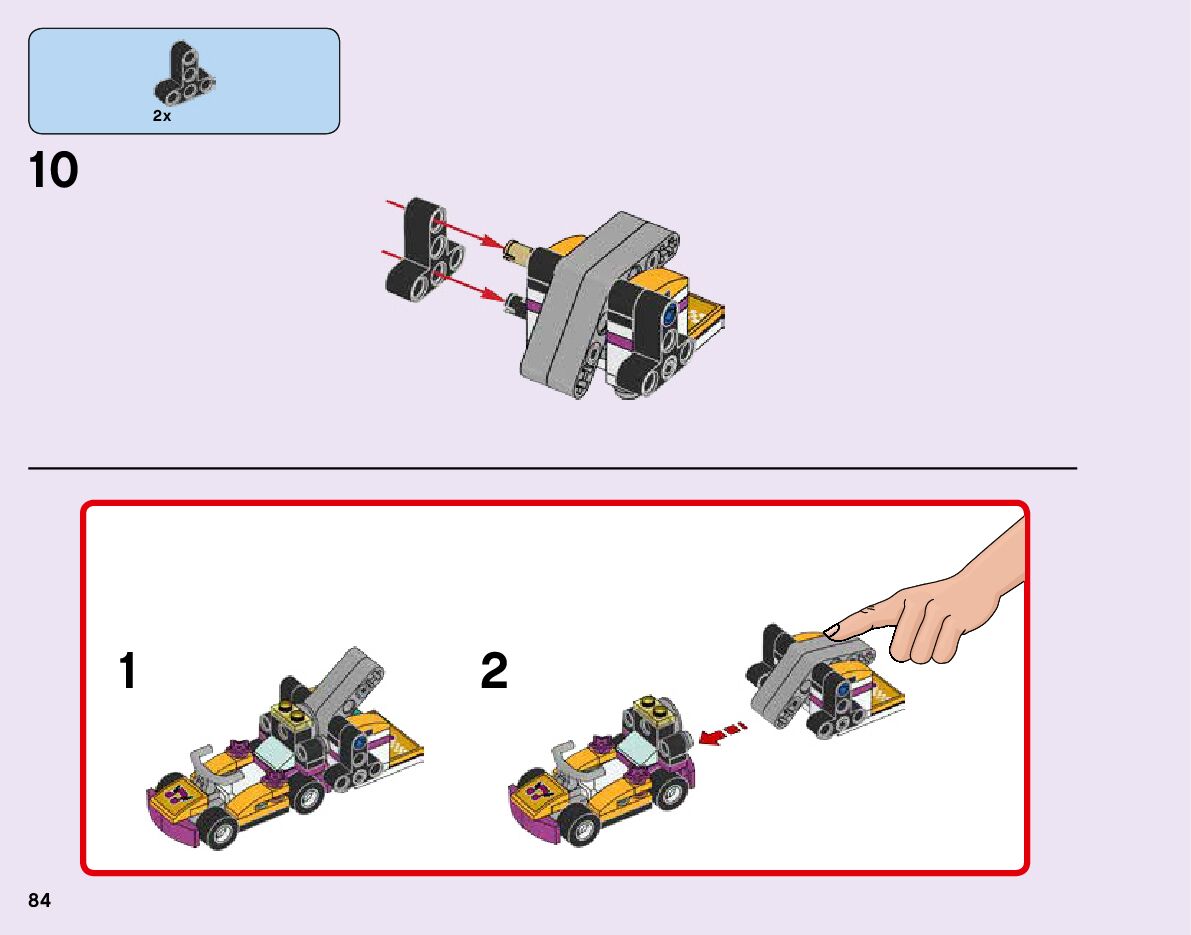 2x

10

1

2

84