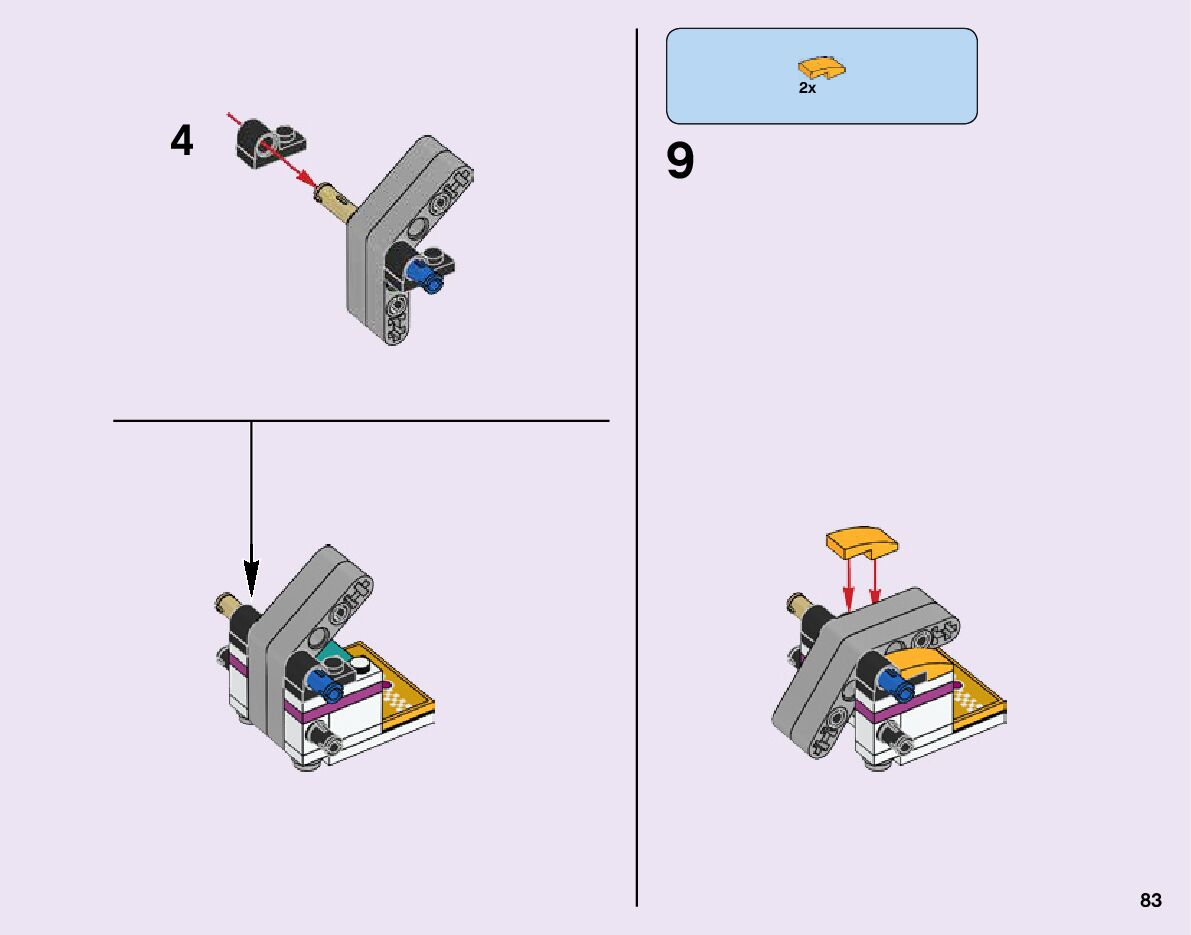 4

2x

9

83