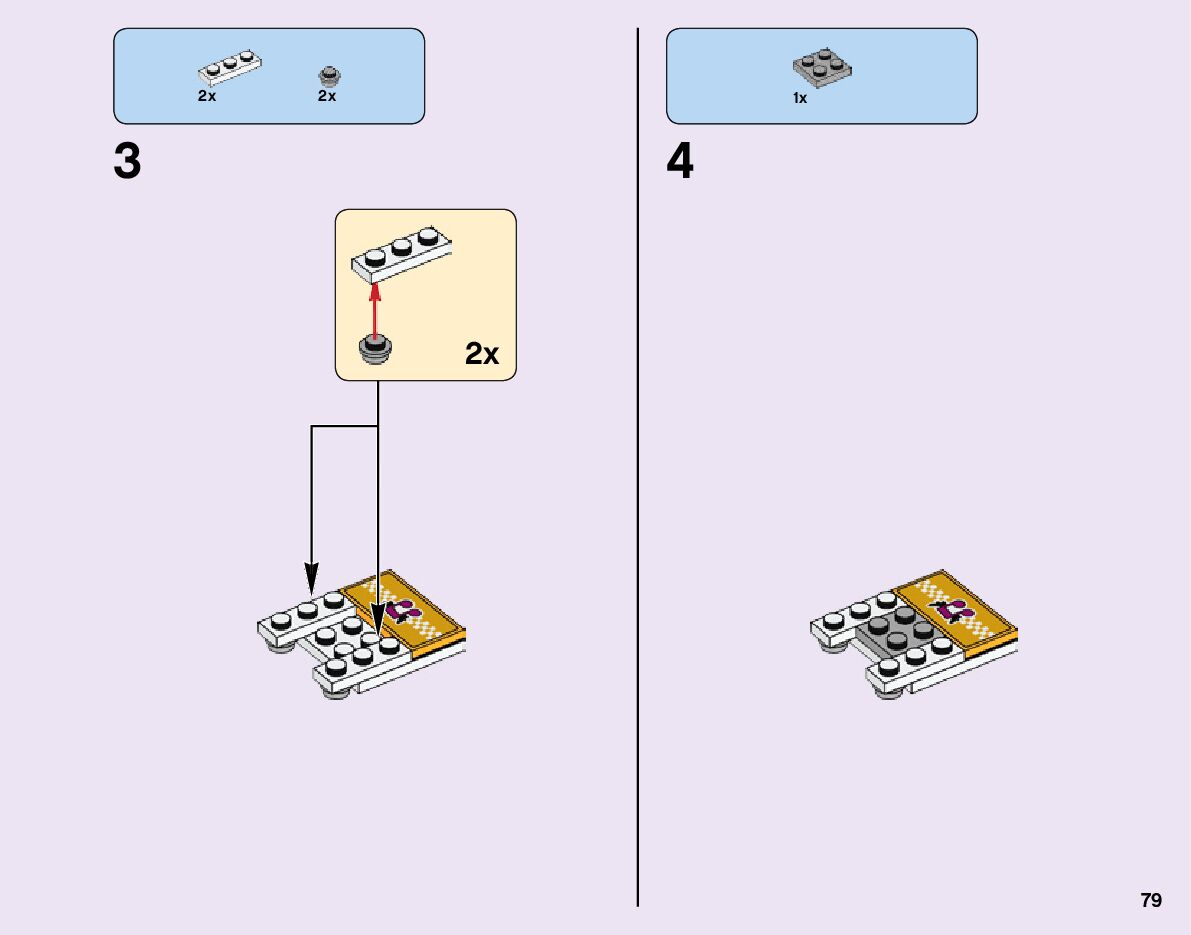 2x 2x

3

2x

1x

4

79