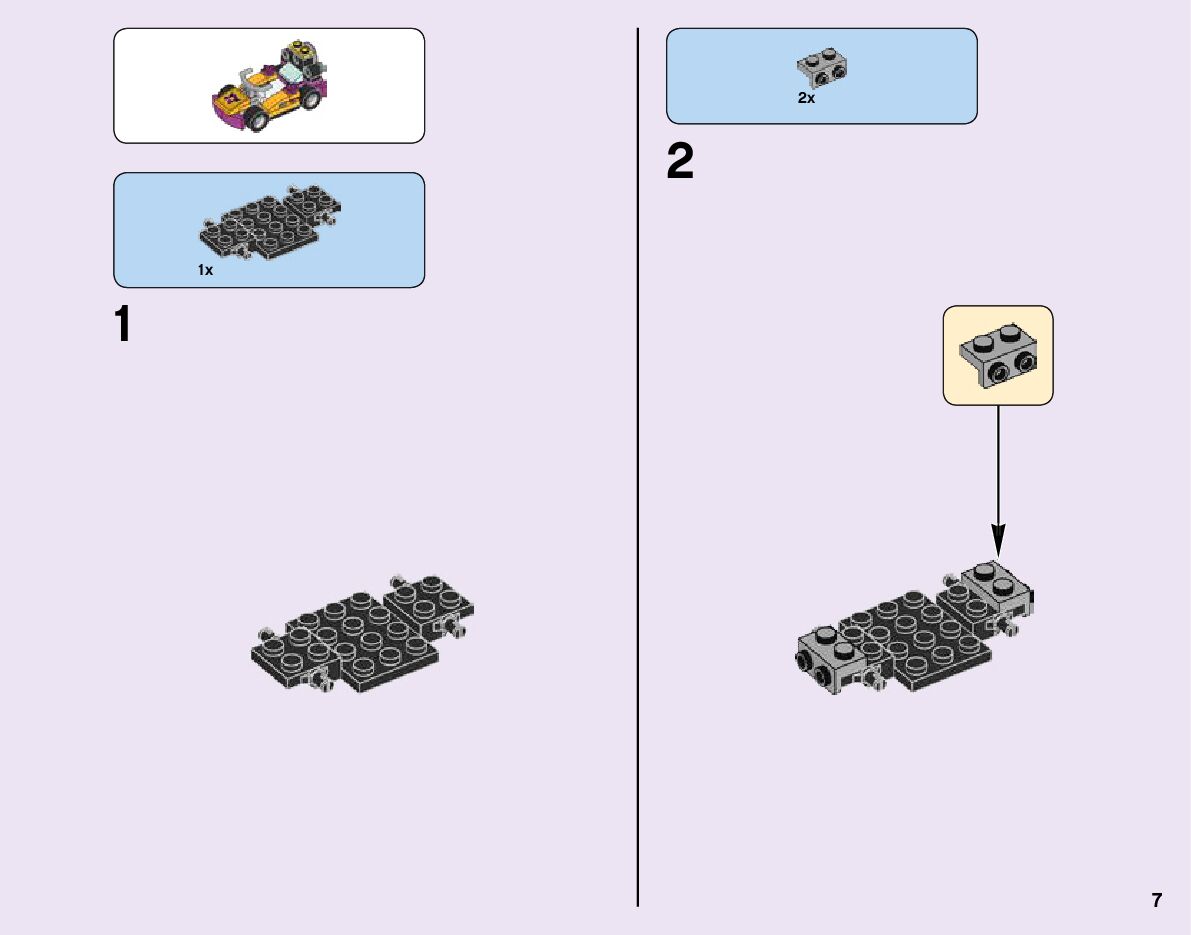 1x

1

2x

2

7