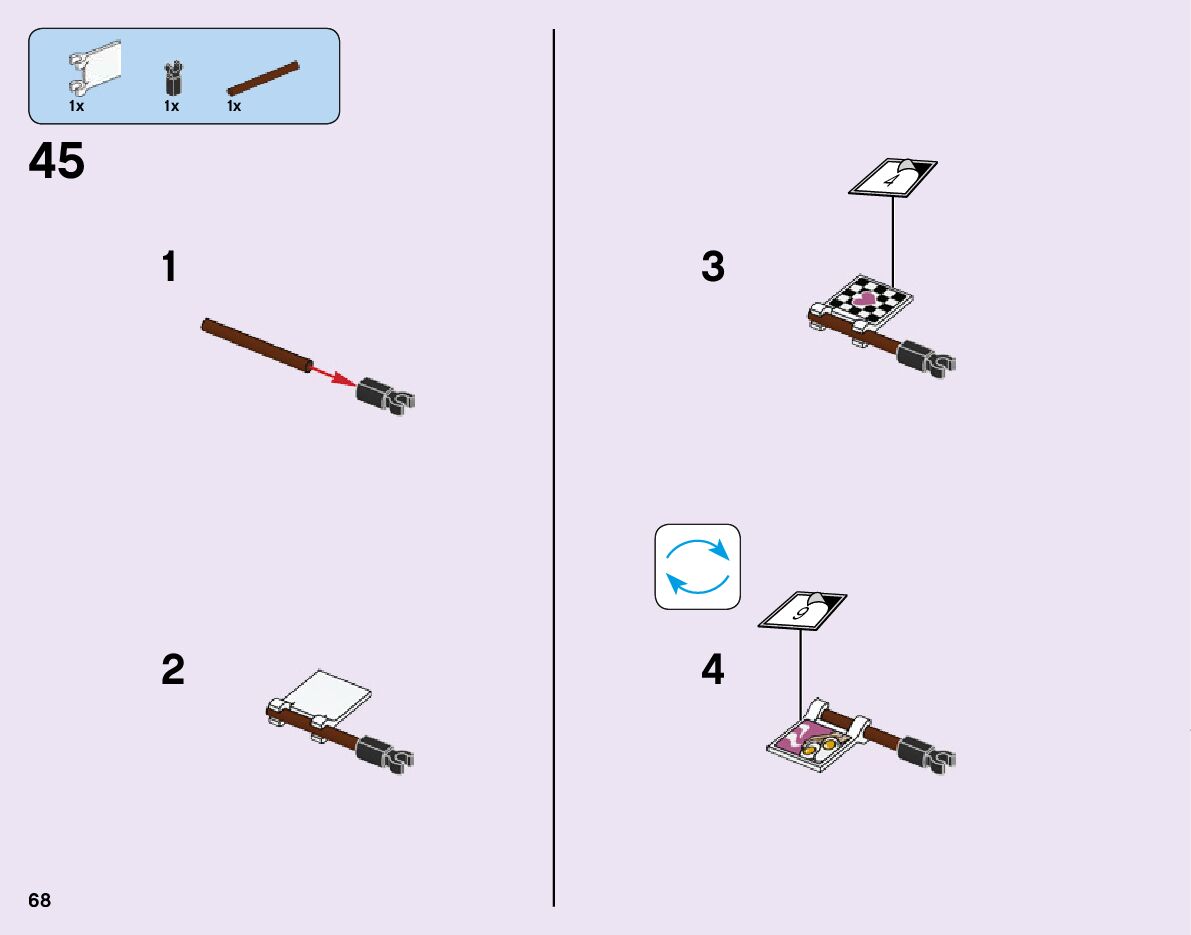 1x 1x 1x

45

1

2

3

4

4

9

68