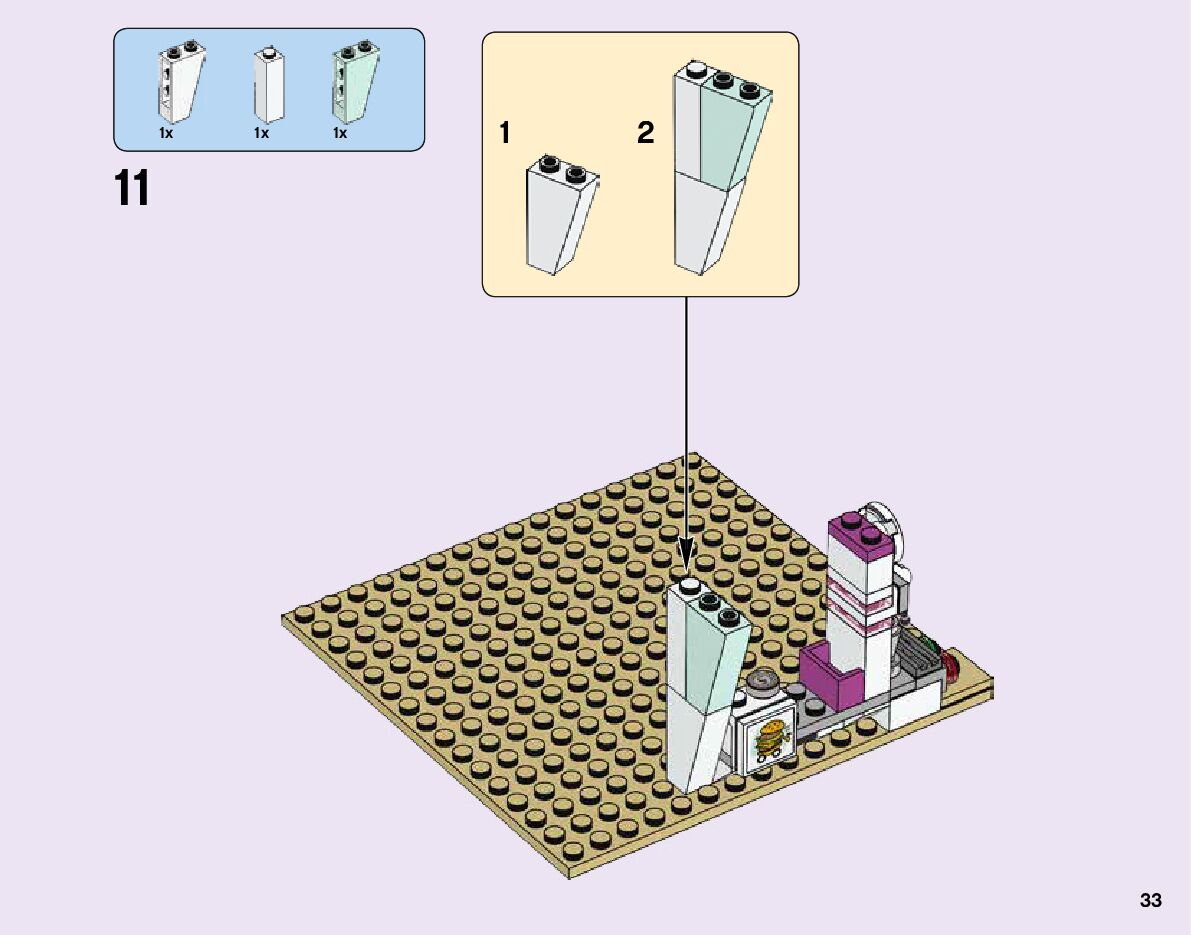 1x 1x 1x

11

1

2

33