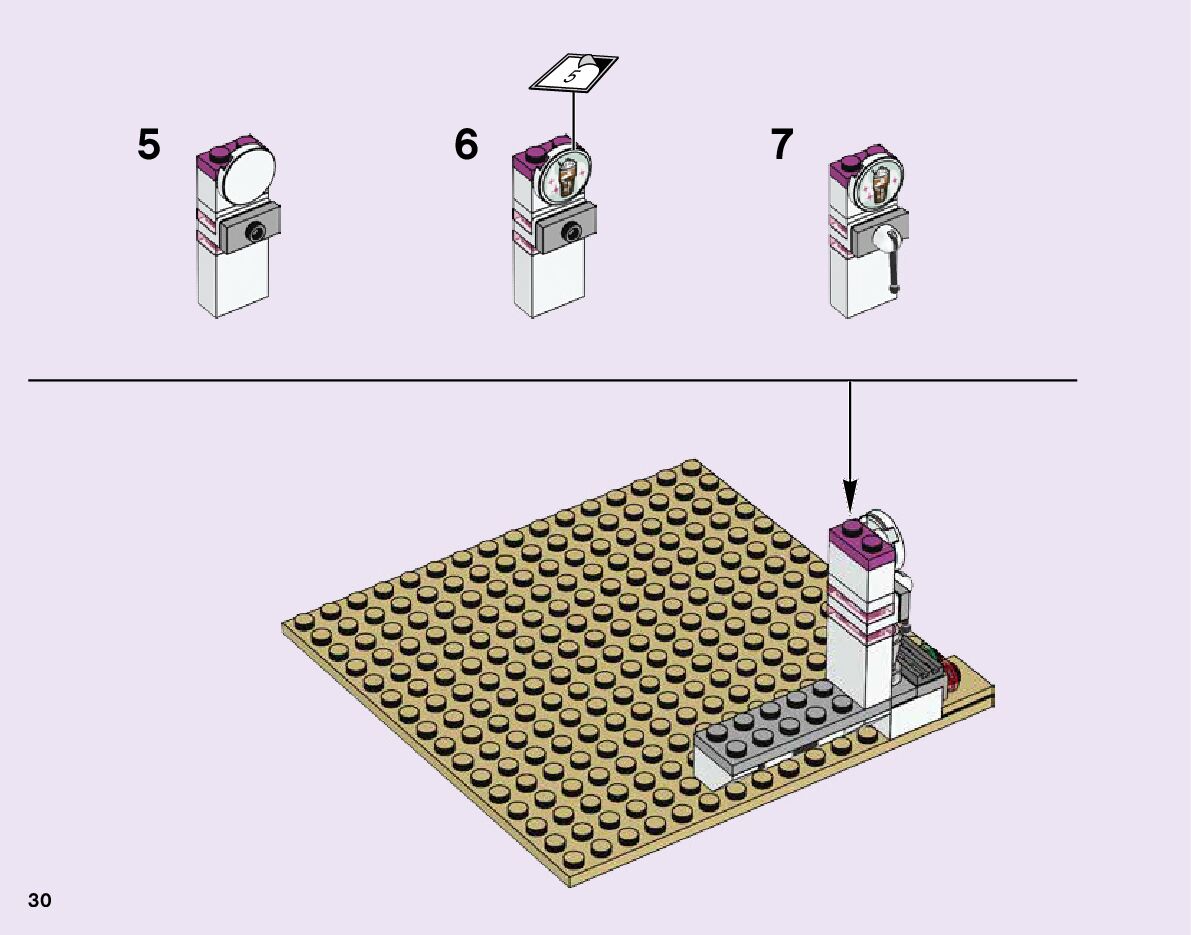 5

6

5

7

30