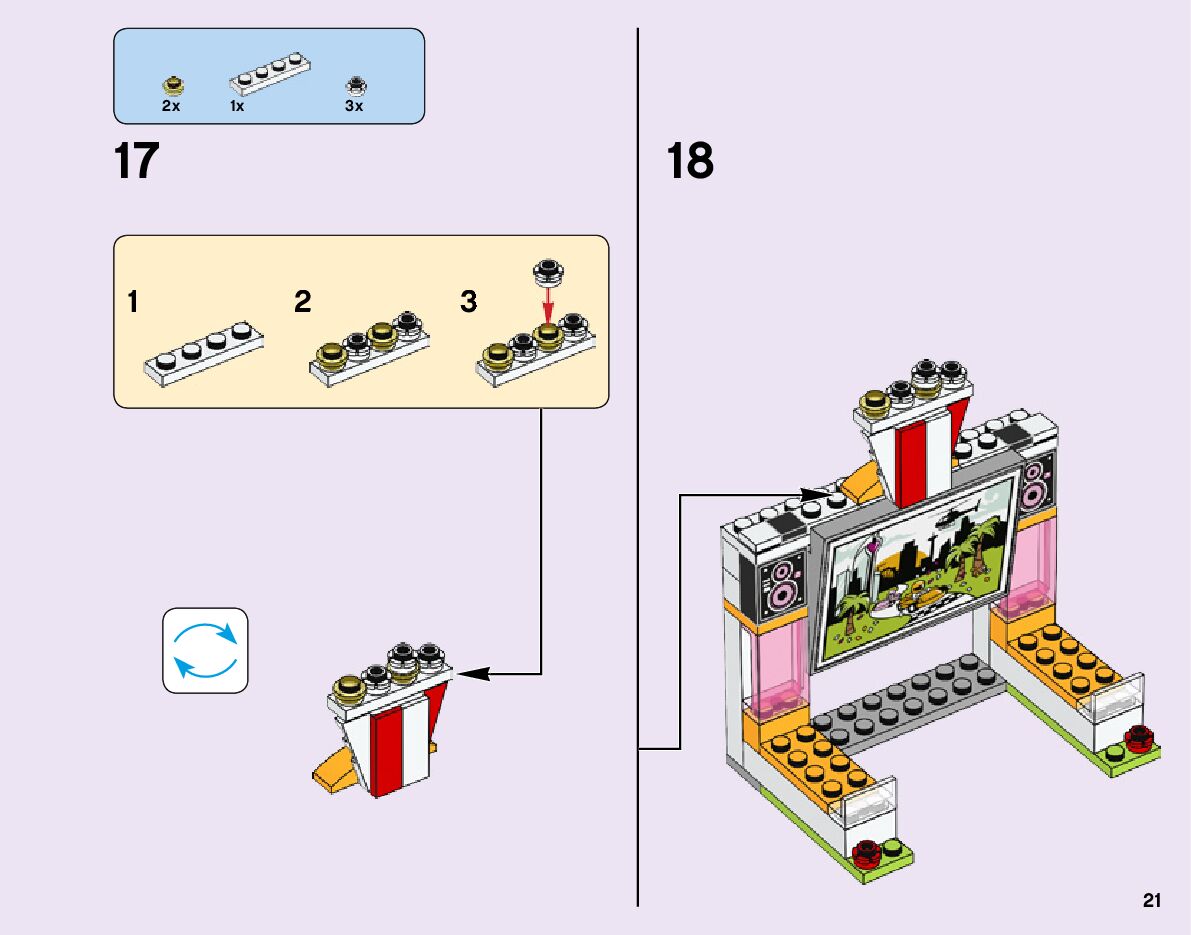 2x 1x 3x

17

1 2 3

18

21