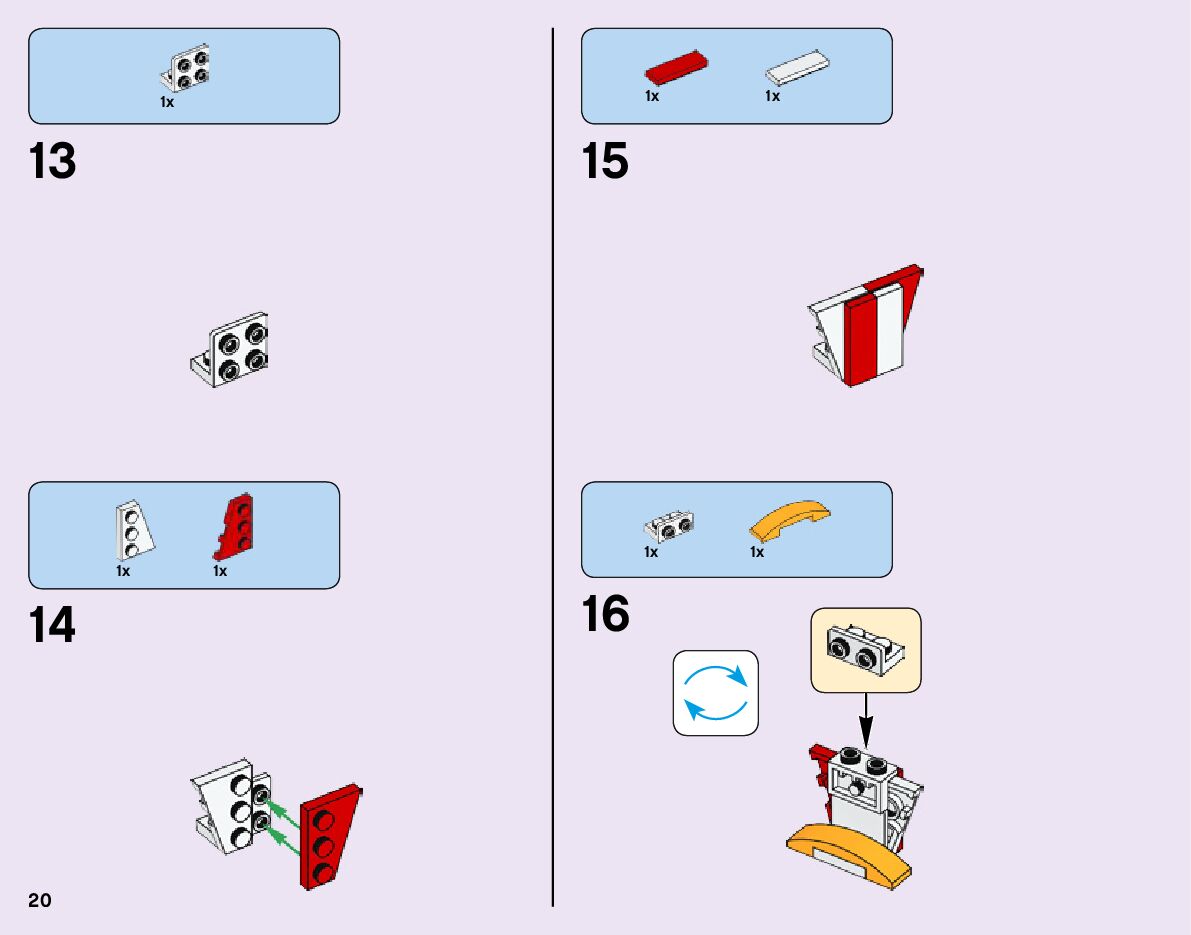 1x

13

1x 1x

14

20

1x 1x

15

1x 1x

16