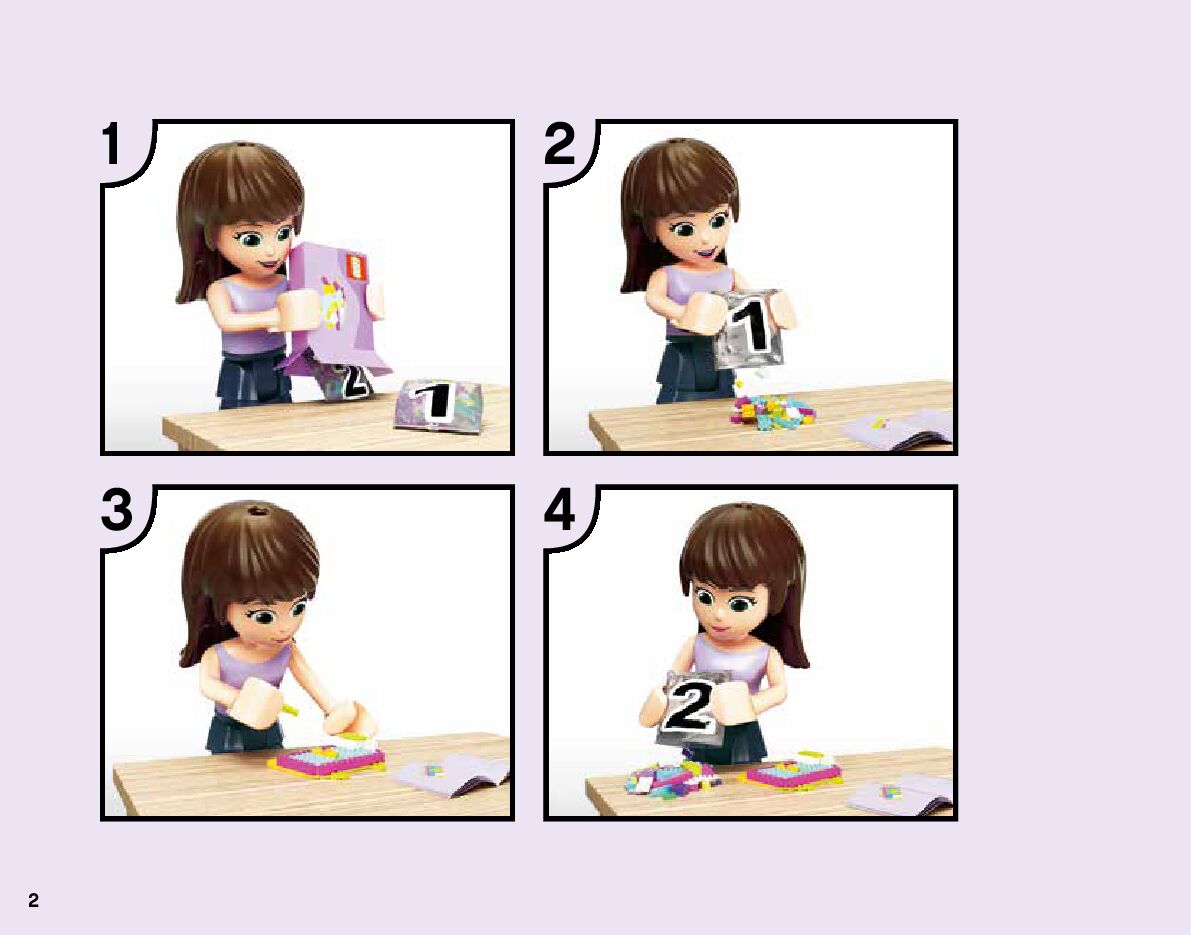 1

2

1

2

1

3

4

2

2