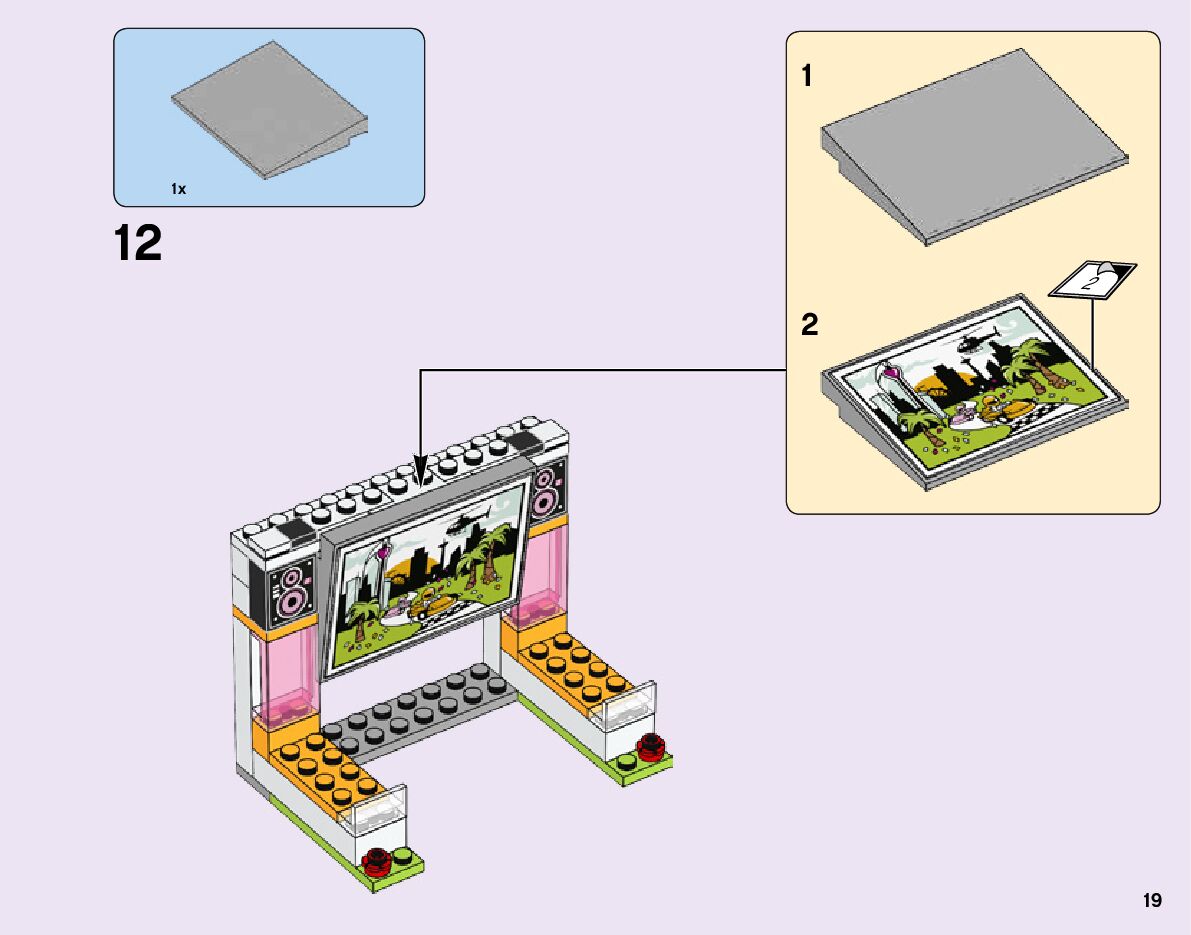 1x

12

1

2

2

19