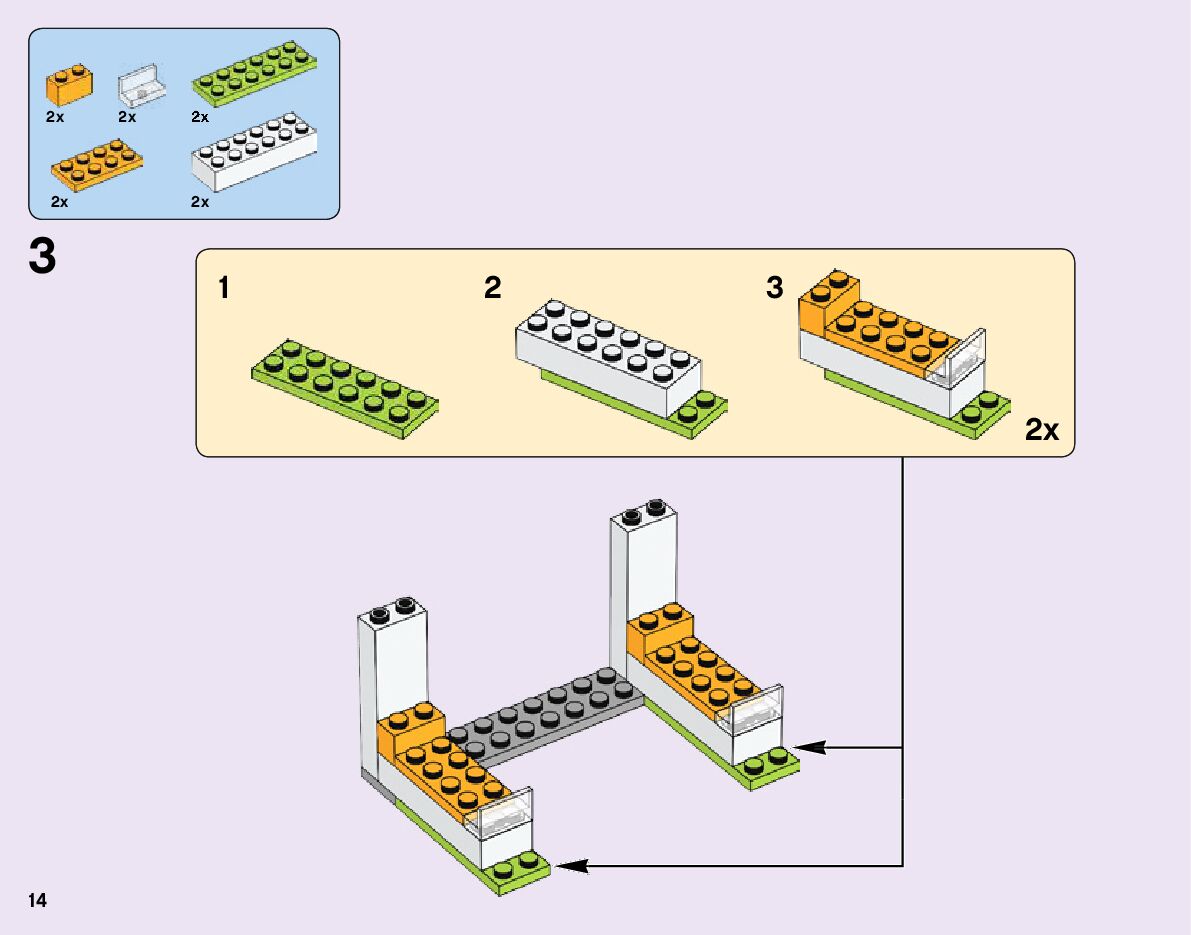 2x 2x 2x

2x 2x

3

1

2

3

2x

14