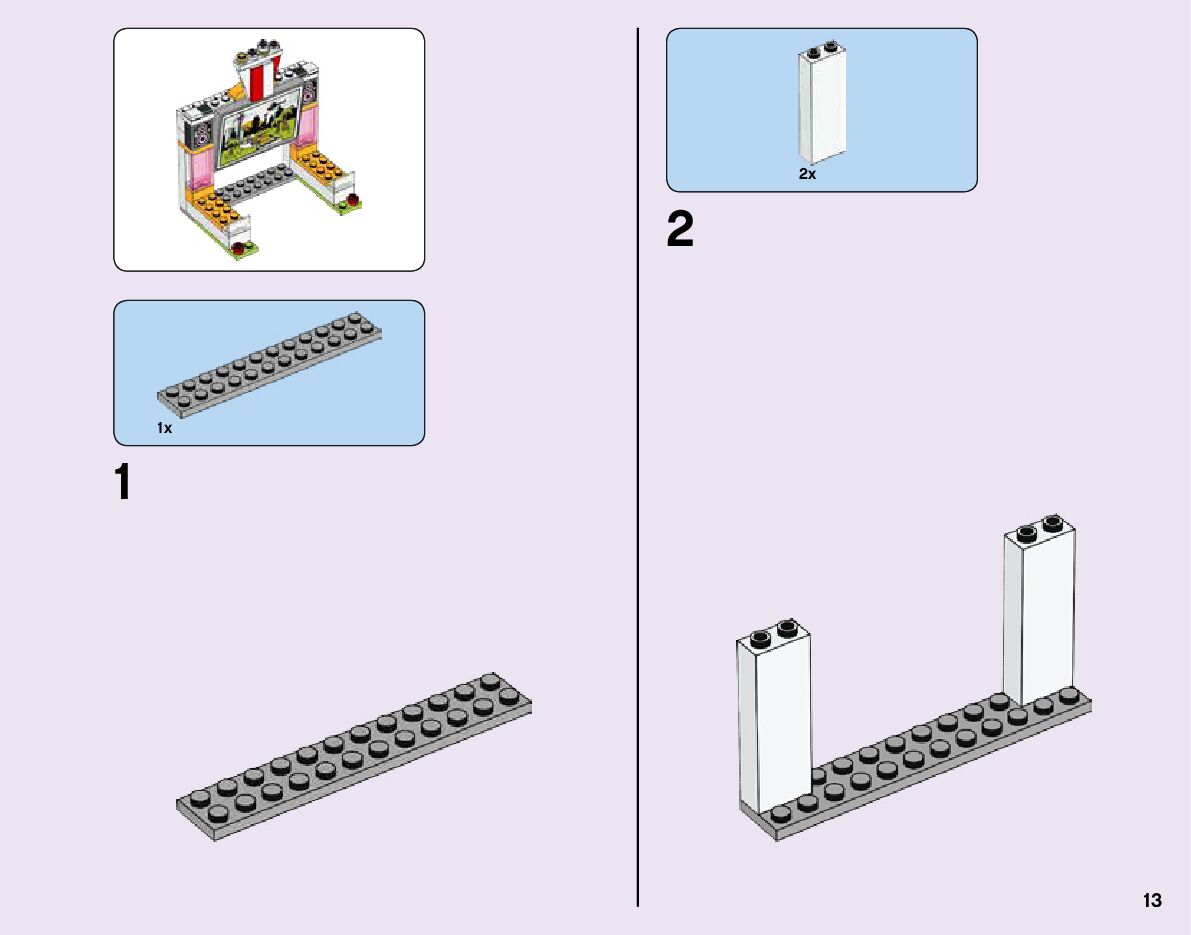 1x

1

2x

2

13