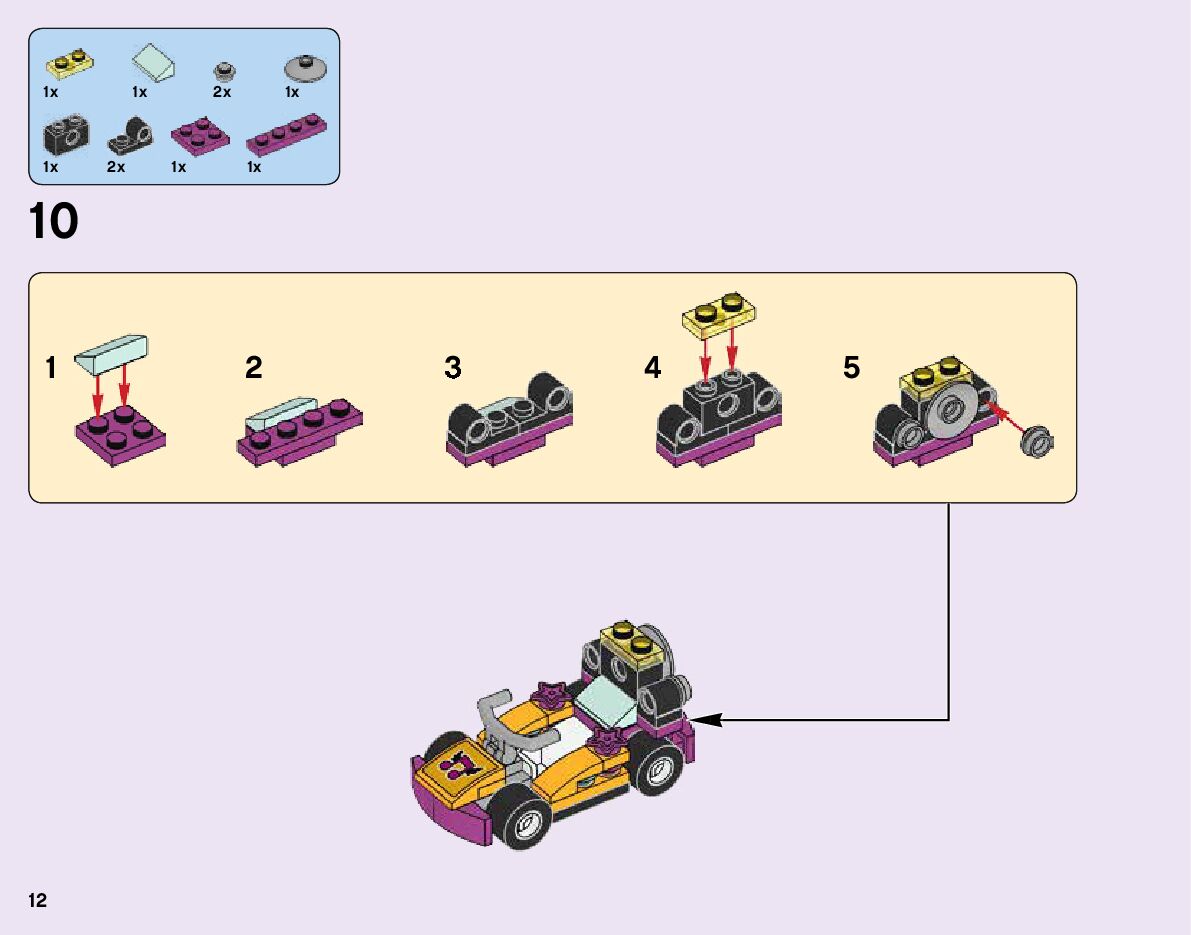 1x 1x 2x 1x
1x 2x 1x 1x

10

1

2

3

4

5

12