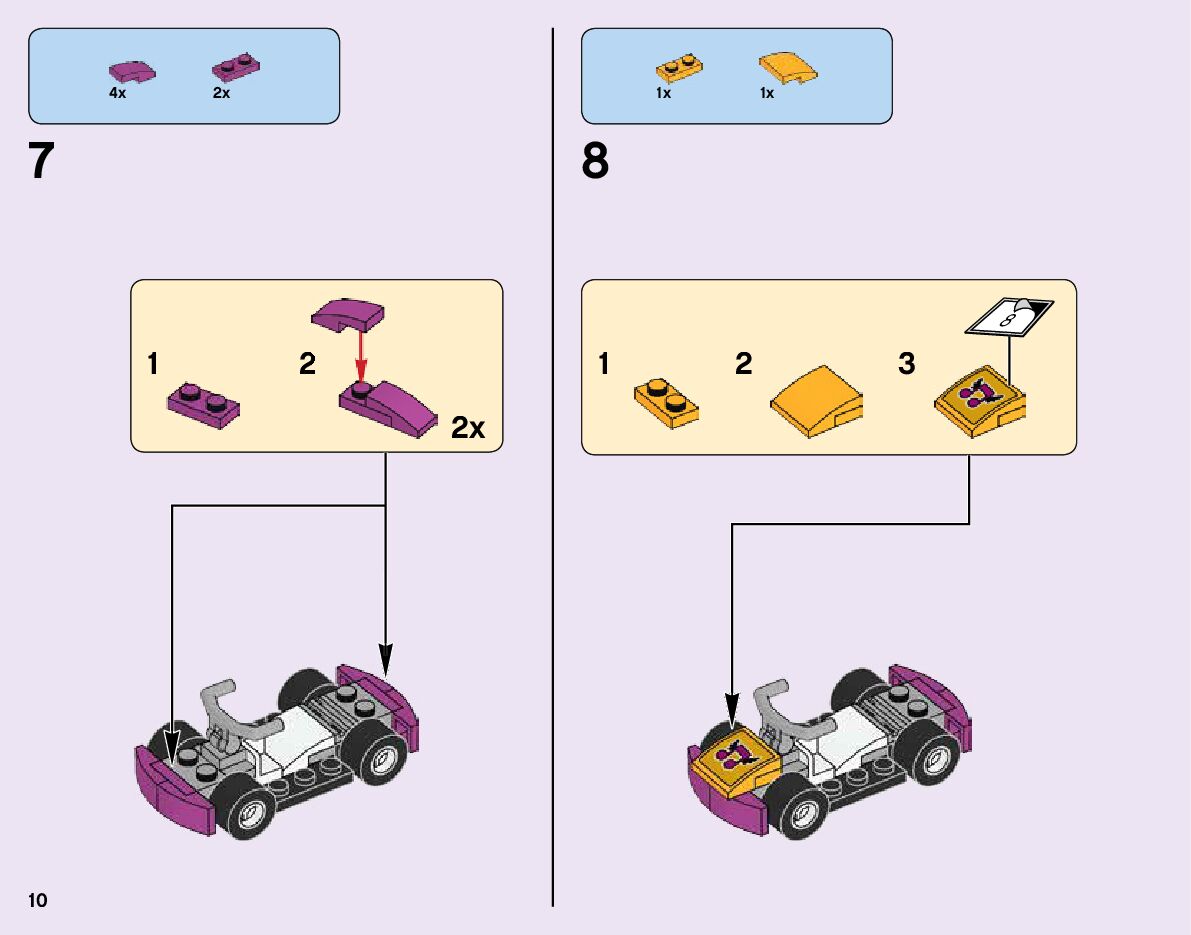 4x 2x

7

1 2

2x

1x 1x

8

1 2 3

8

10