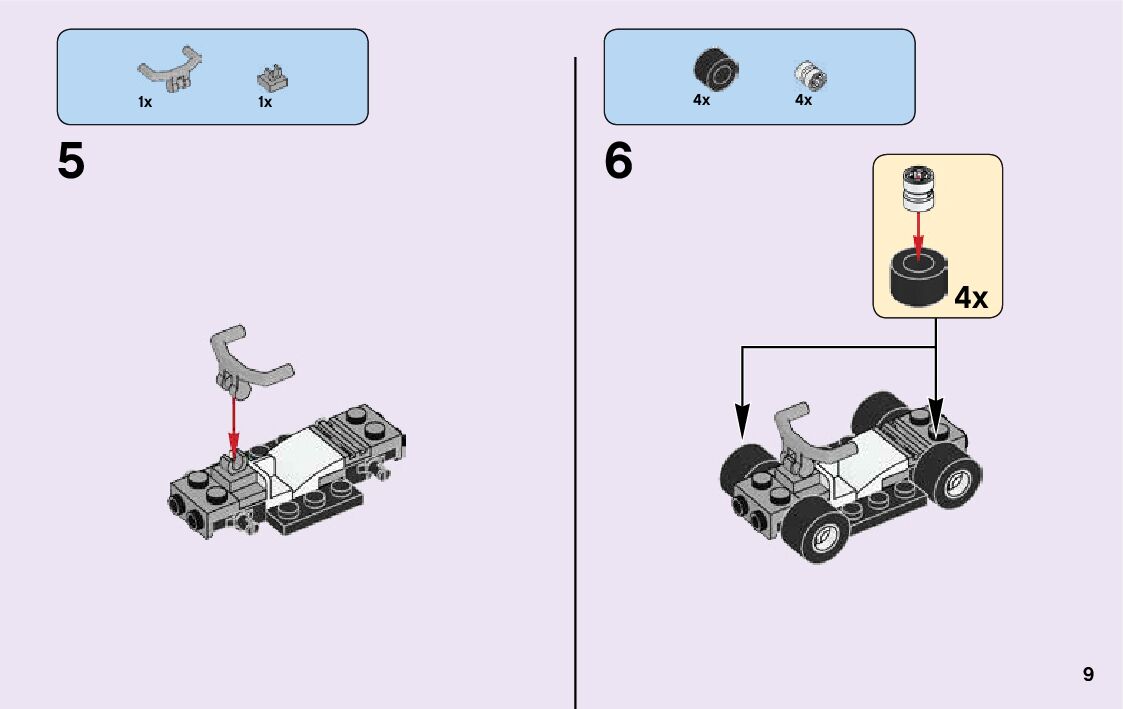 1x 1x

5

4x 4x

6

4x

9