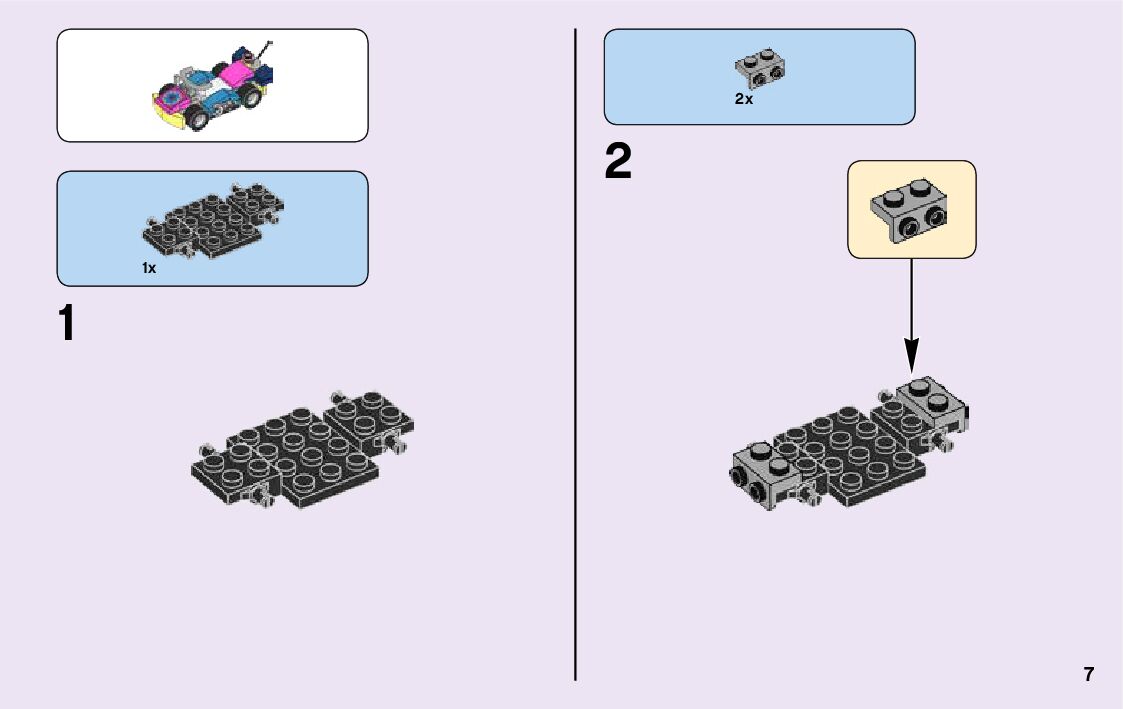 1x

1

2x

2

7