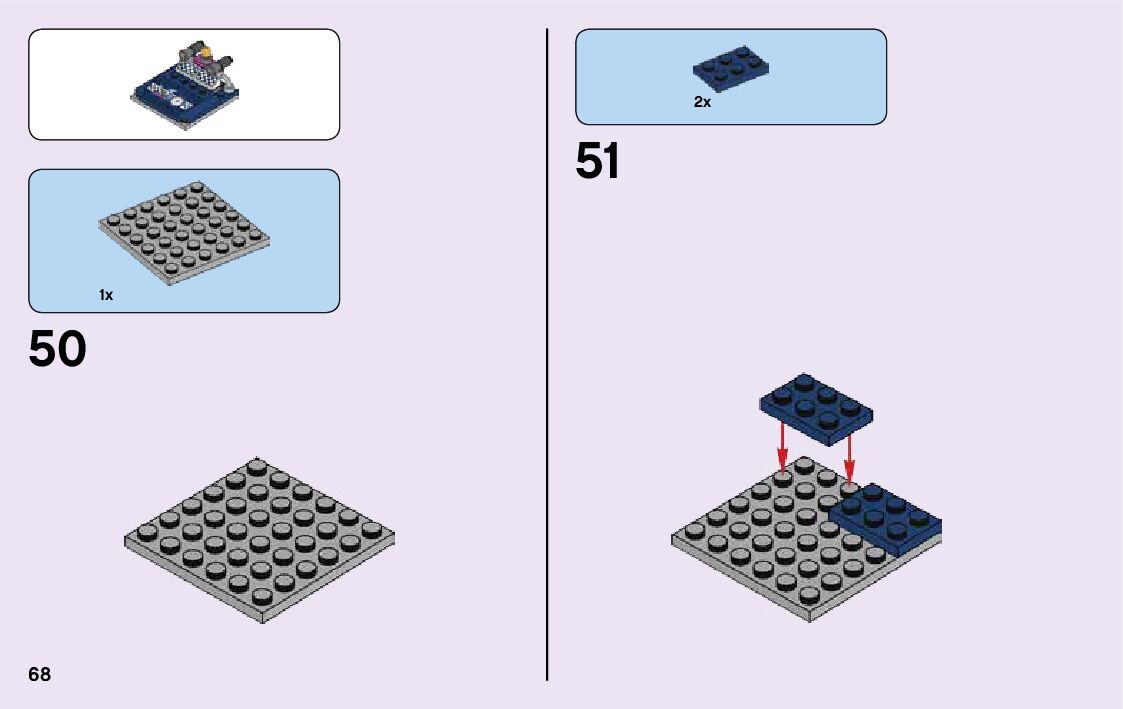 1x

50

68

2x

51