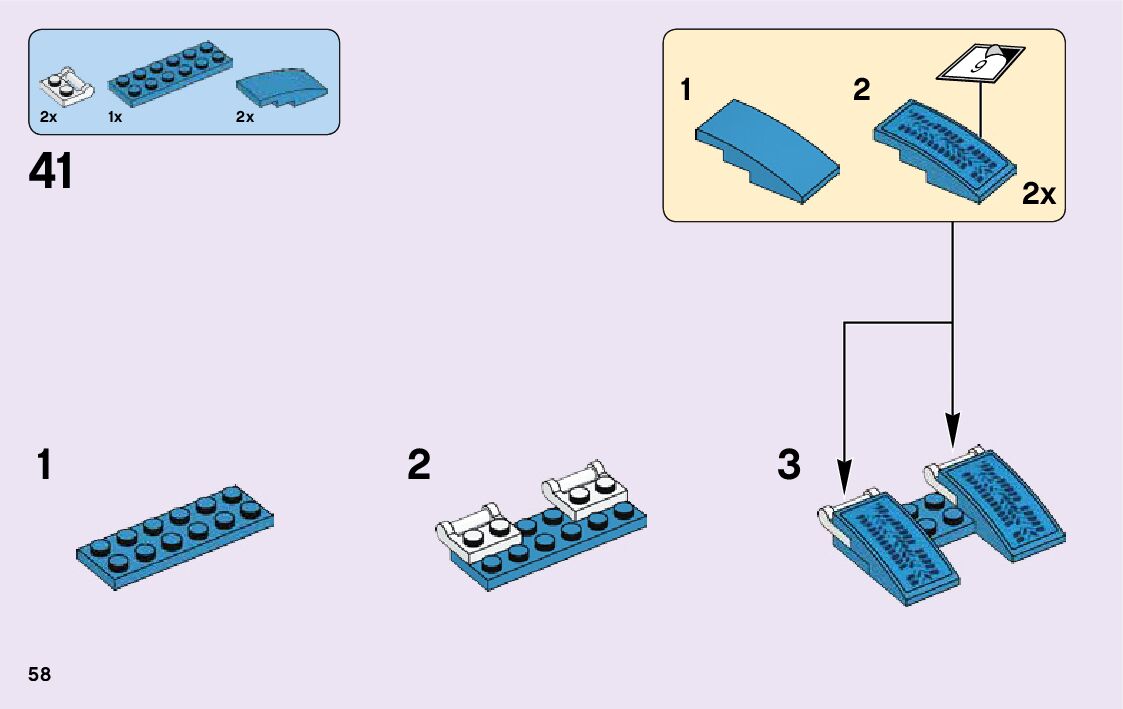 2x
1x
2x

41

1
2
9
2x

1

2

3

58