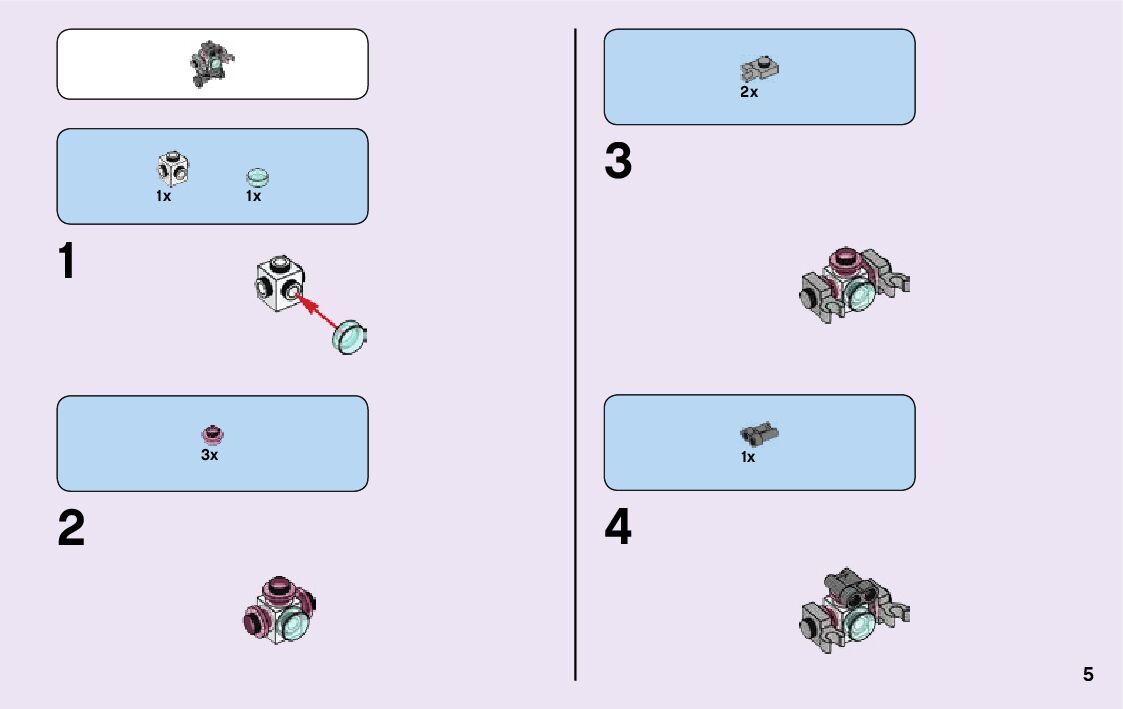 1x 1x

1

3x

2

2x

3

1x

4

5