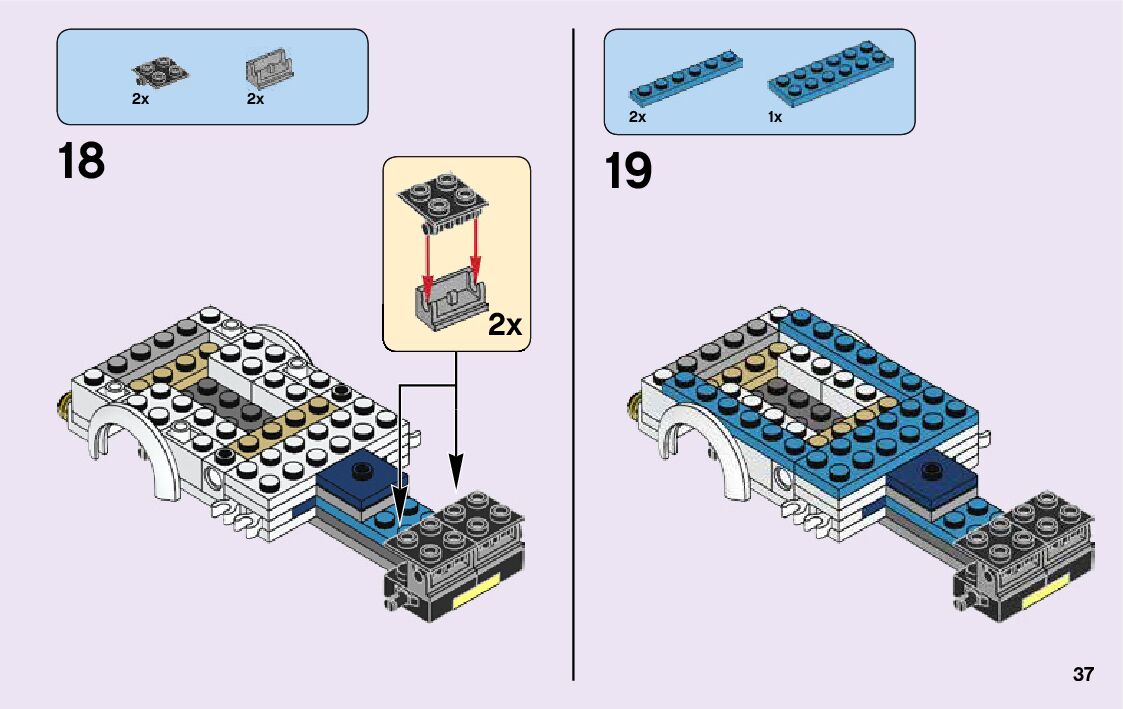 2x 2x

18

2x

2x 1x

19

37