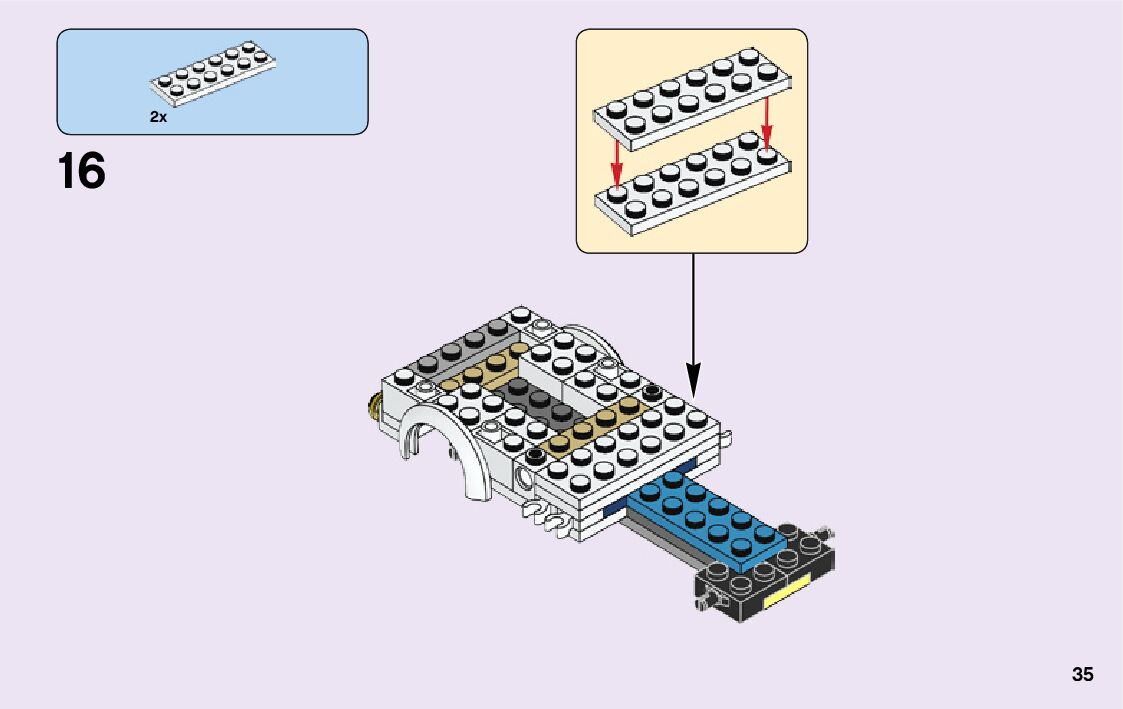 2x

16

35