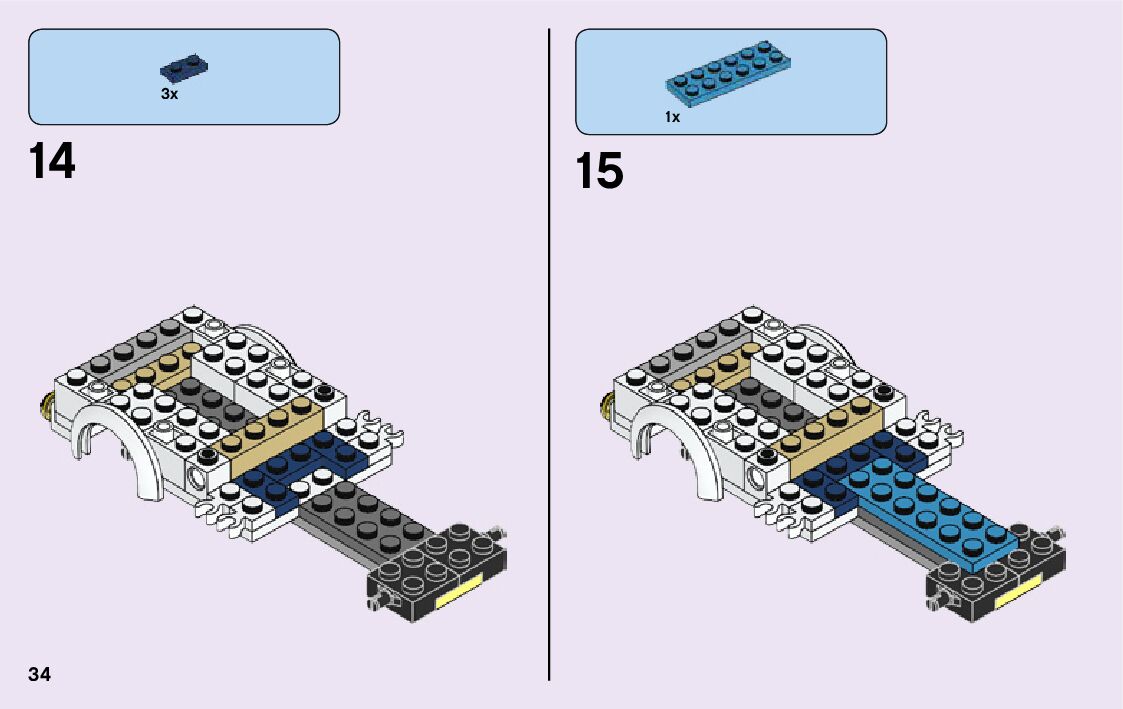 3x

14

1x

15

34