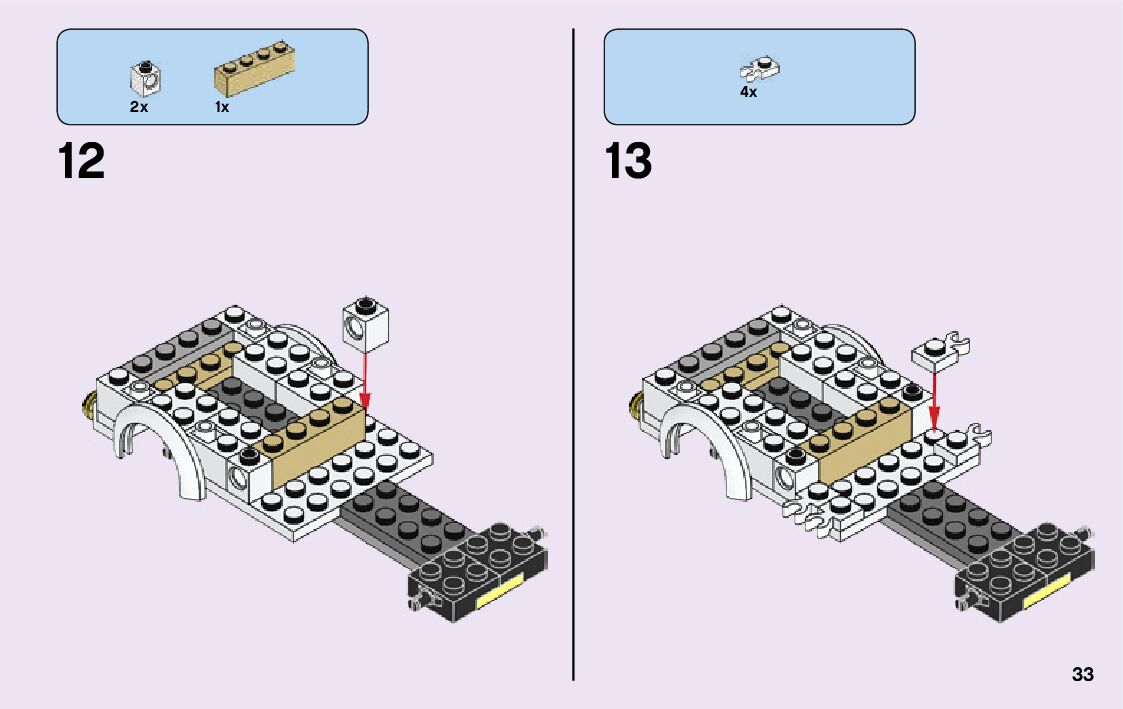 2x 1x

12

4x

13

33