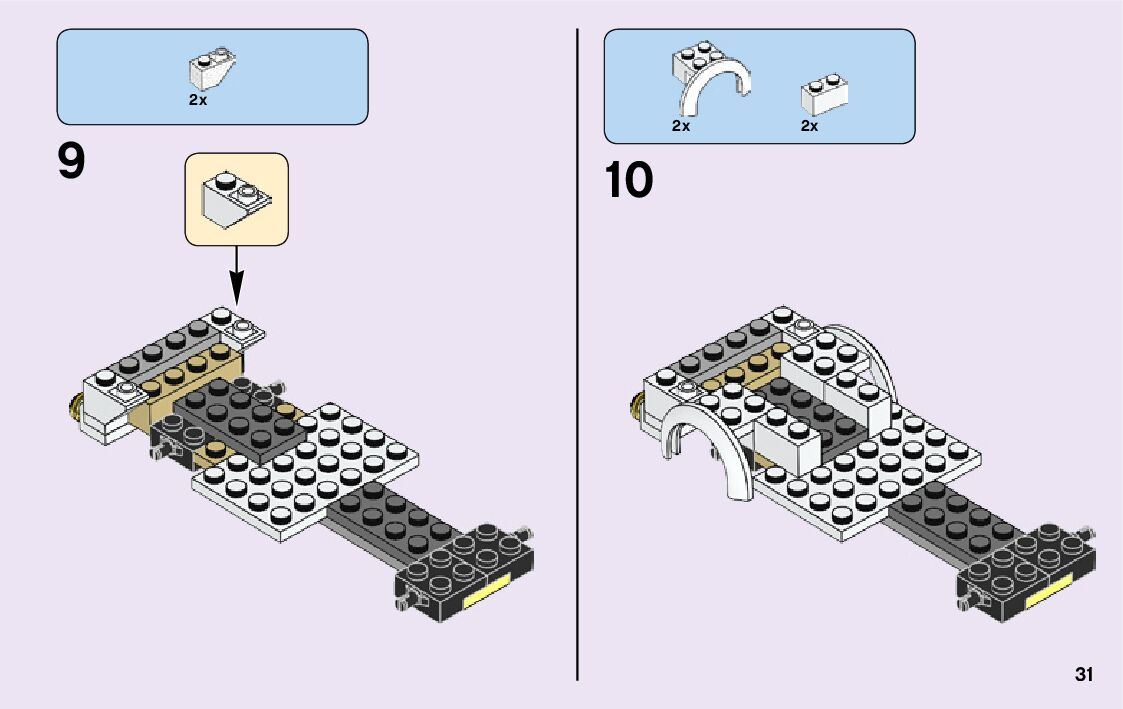 2x

9

2x

2x

10

31