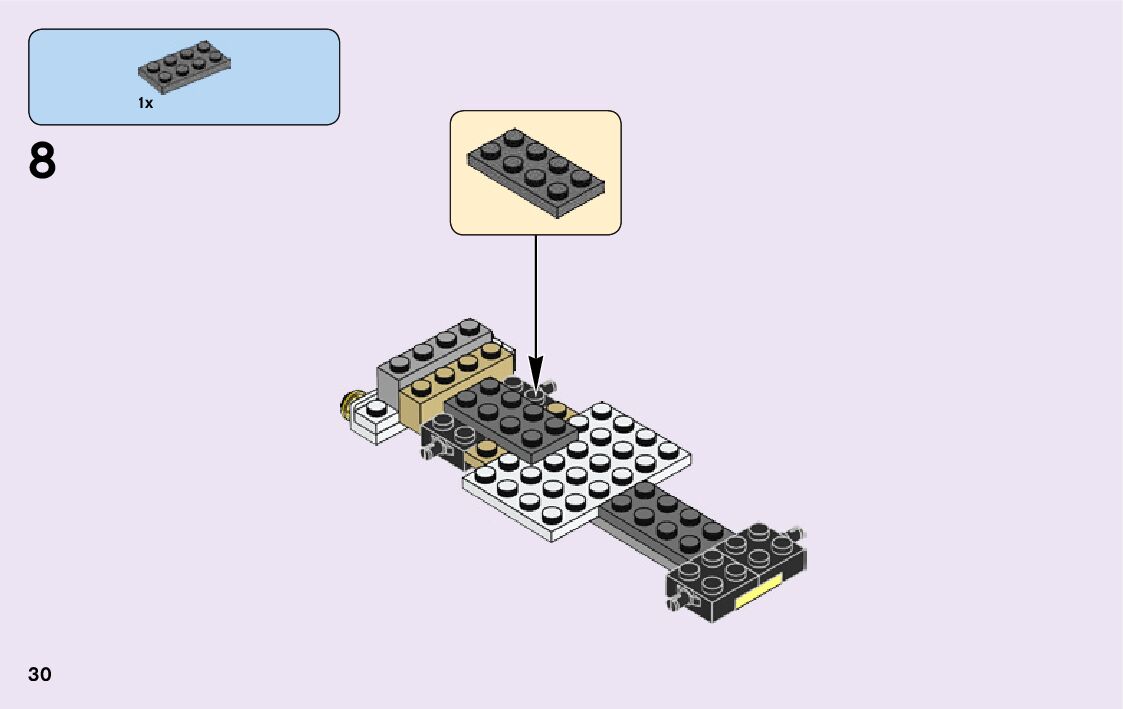 1x

8

30