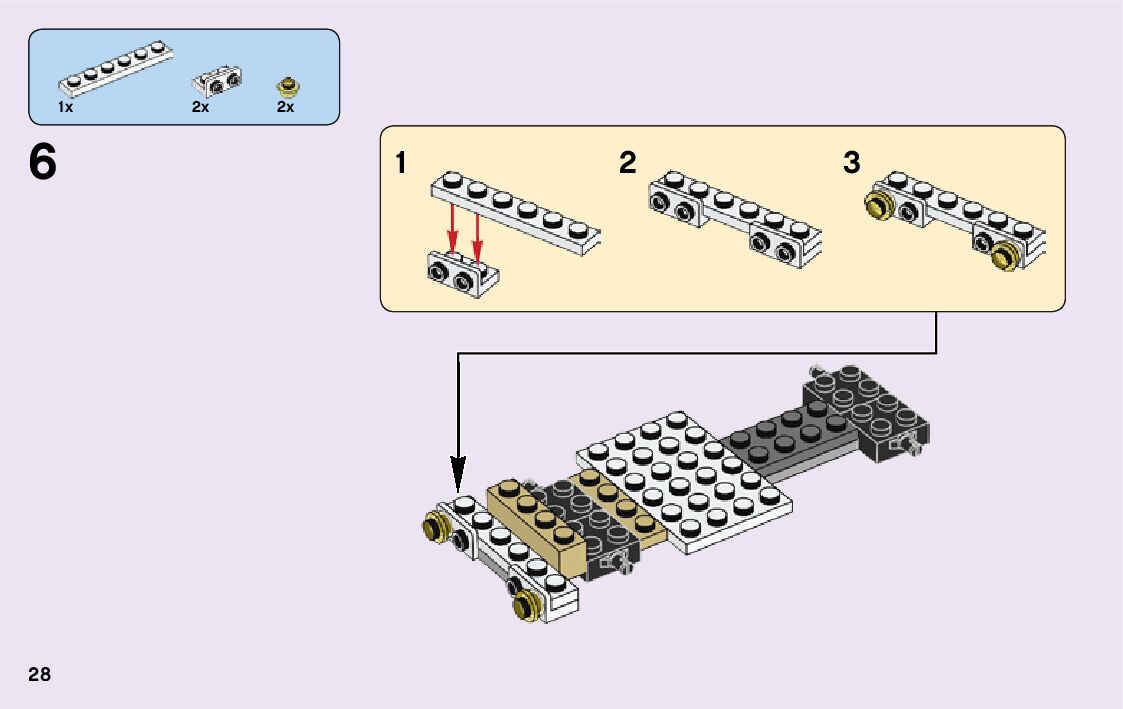 1x
2x
2x

6

1
2
3

28