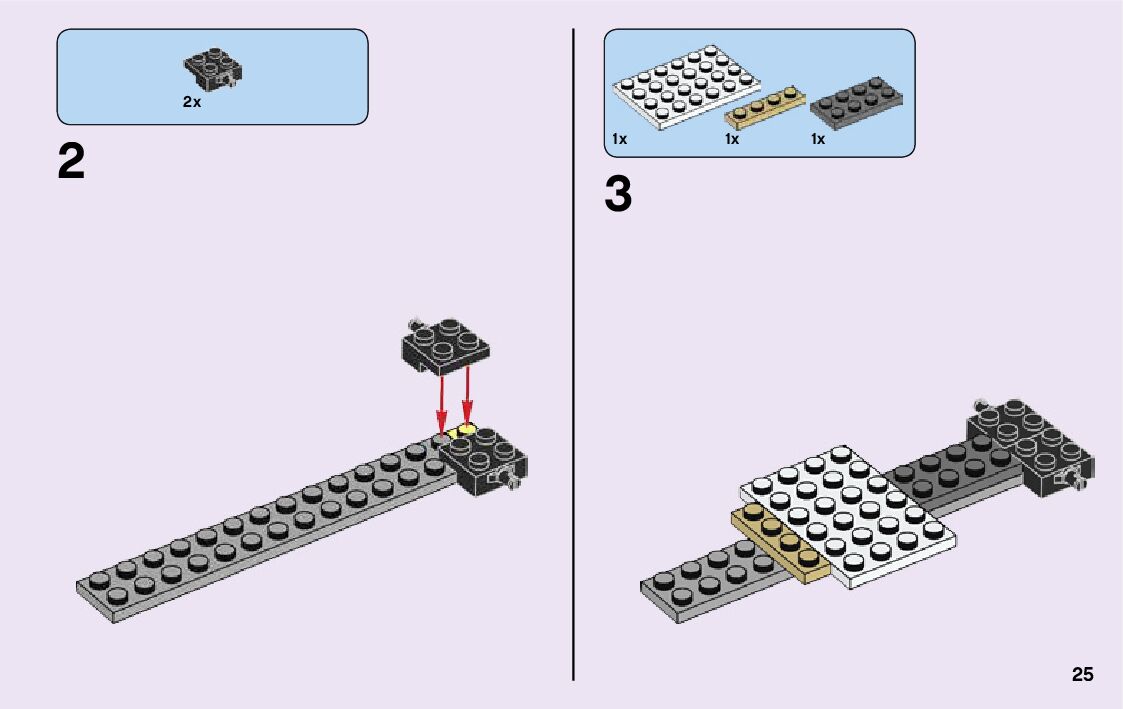 2x

2

1x 1x 1x

3

25