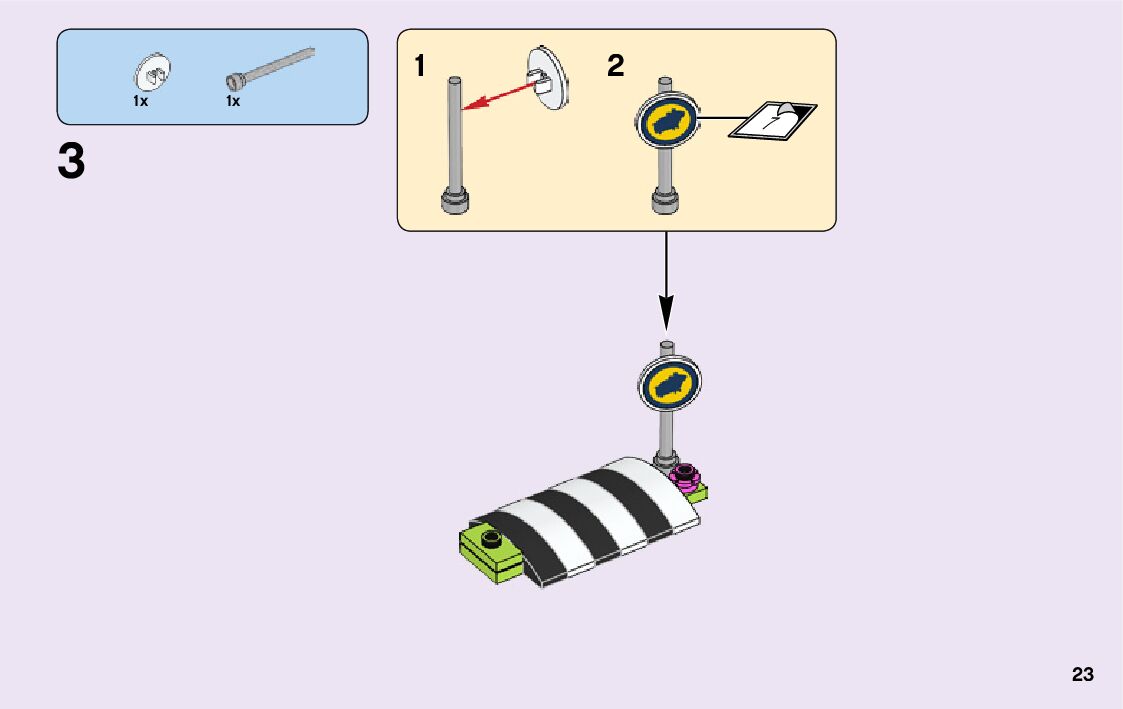 1x 1x

3

1

2

23