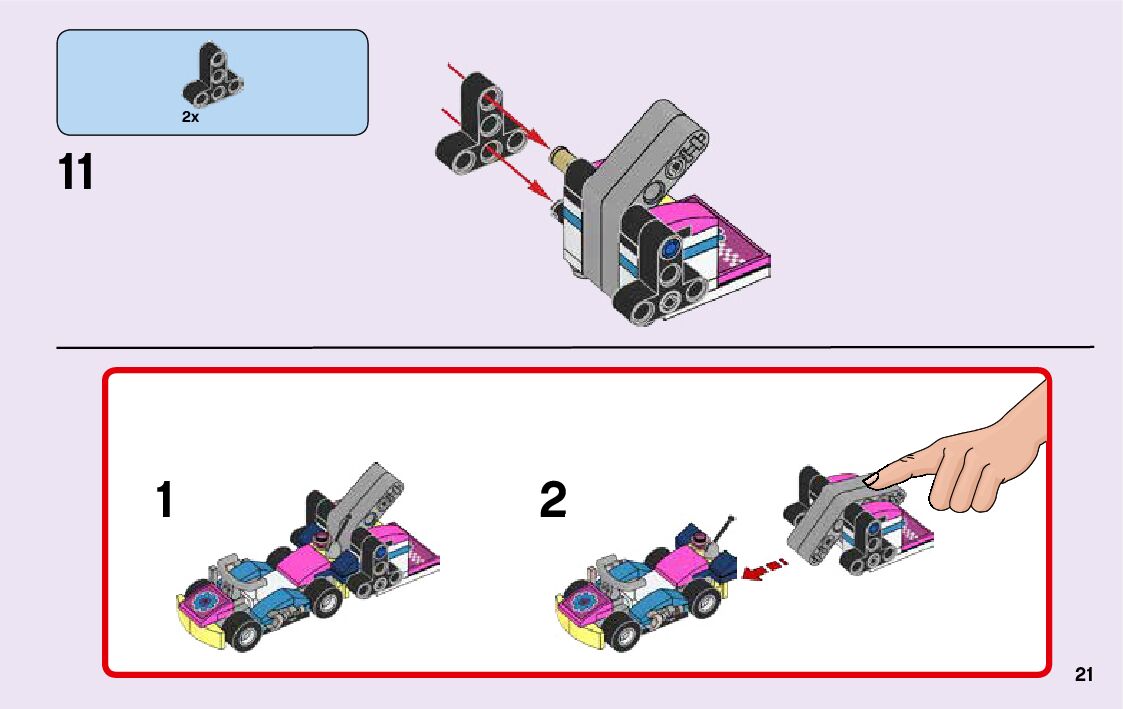 2x

11

1

2

21