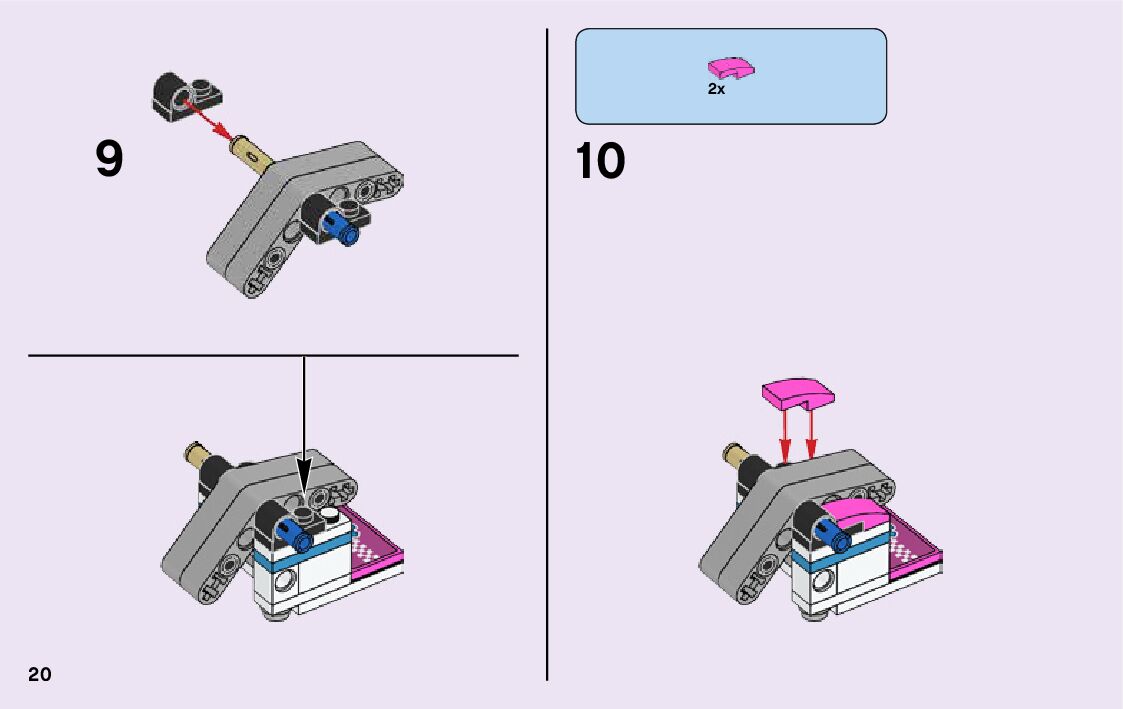 9

2x

10

20