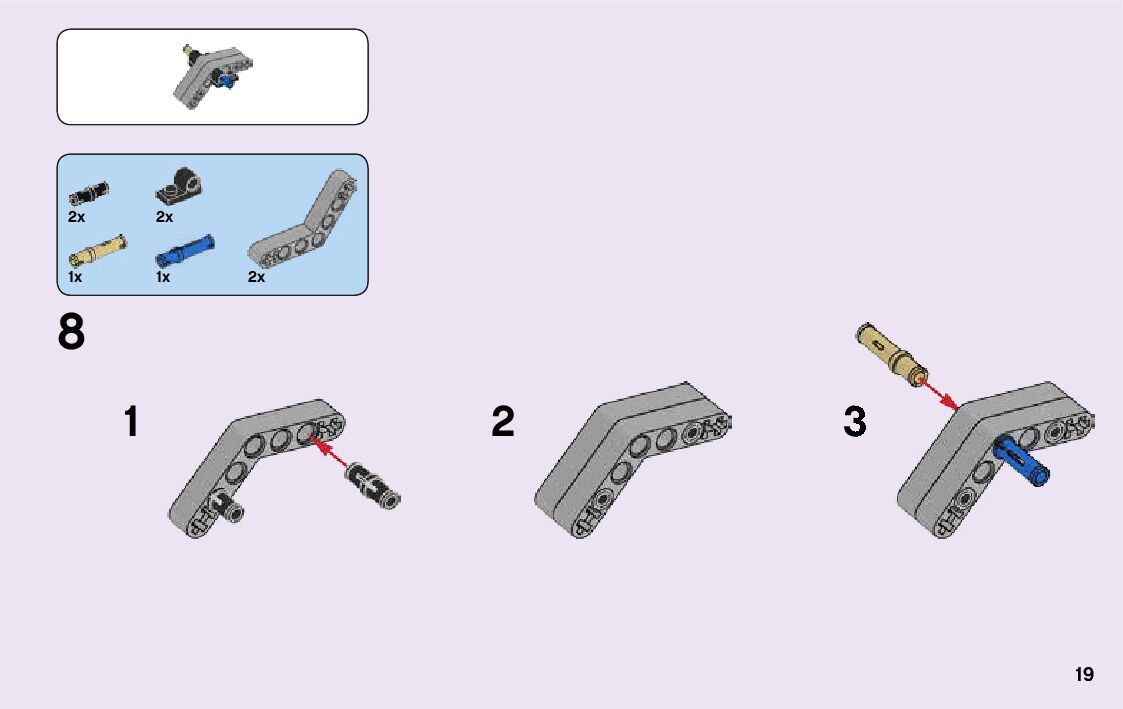 2x
2x
1x
1x
2x

8

1

2

3

19