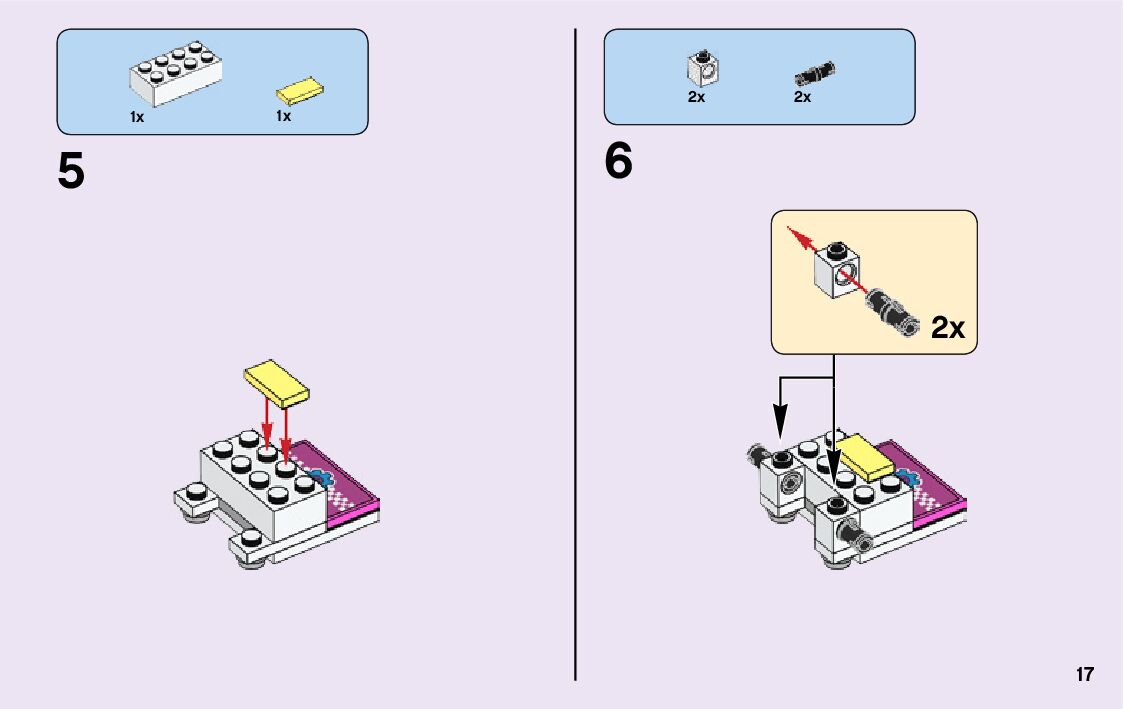 1x 1x

5

2x 2x

6

2x

17