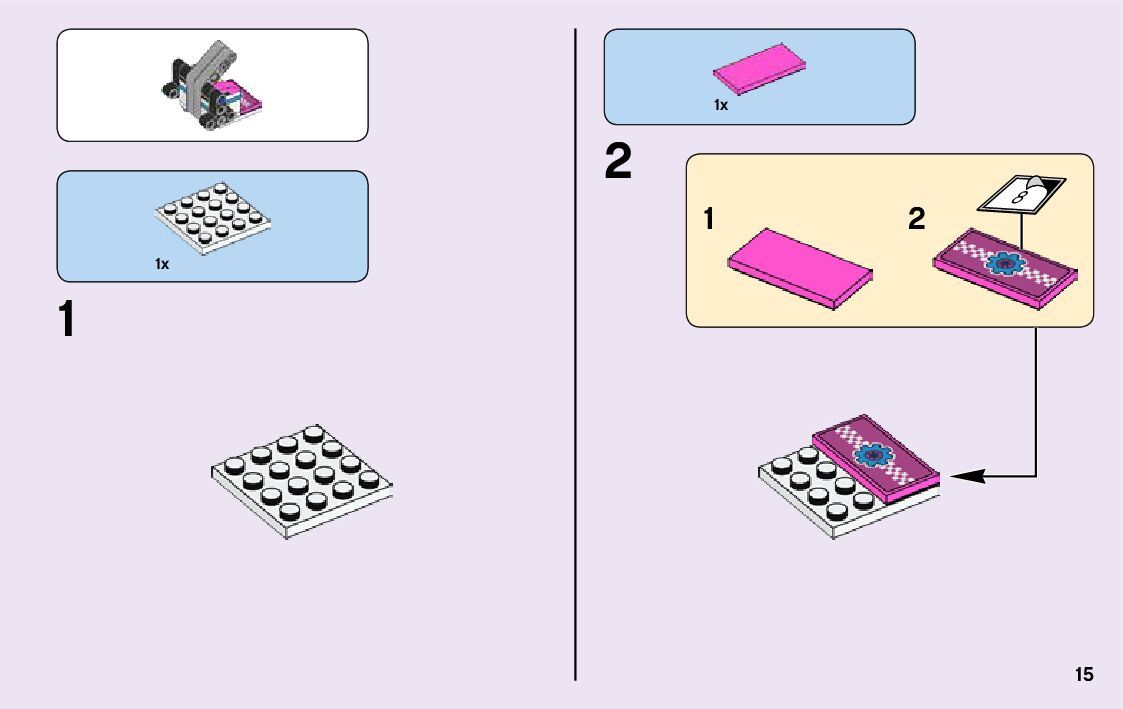 1x

1

1x

2

1

2

8

15