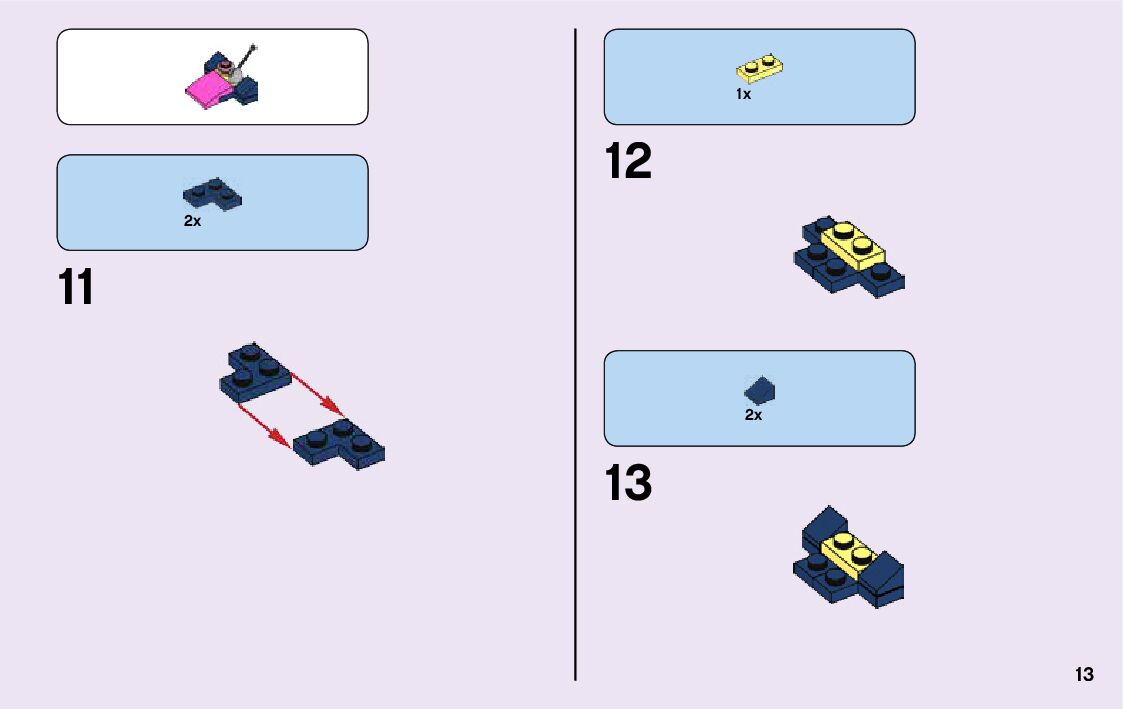 2x

11

1x

12

2x

13

13