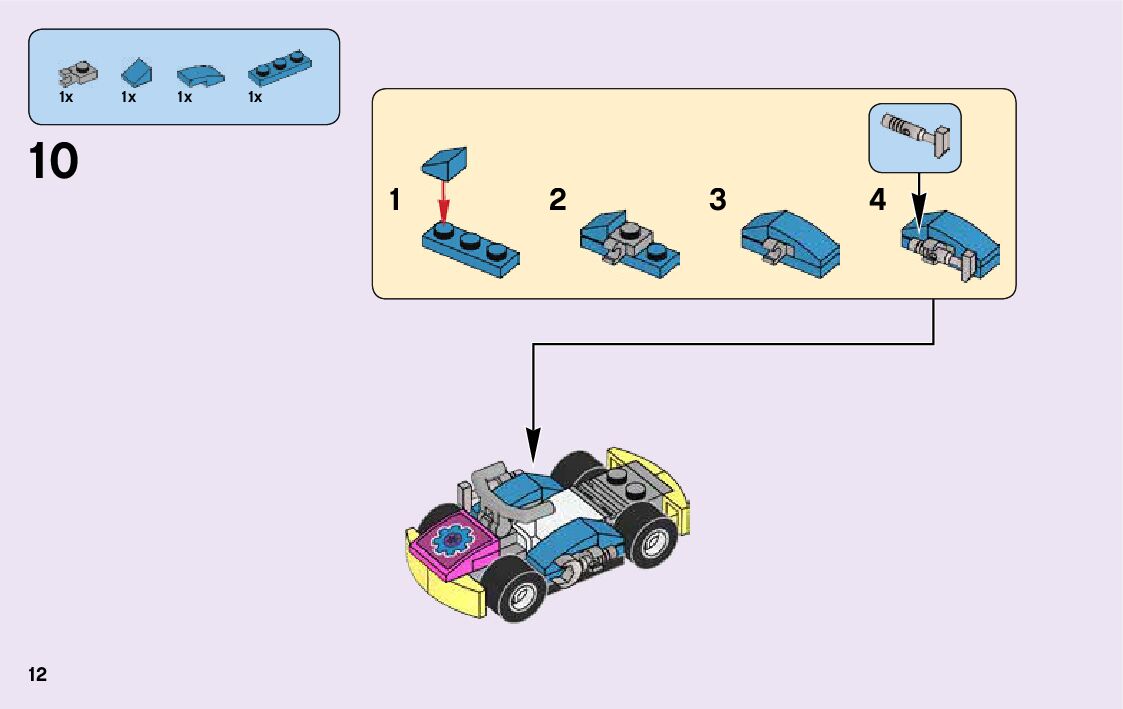 1x 1x 1x 1x

10

1

2

3

4

12