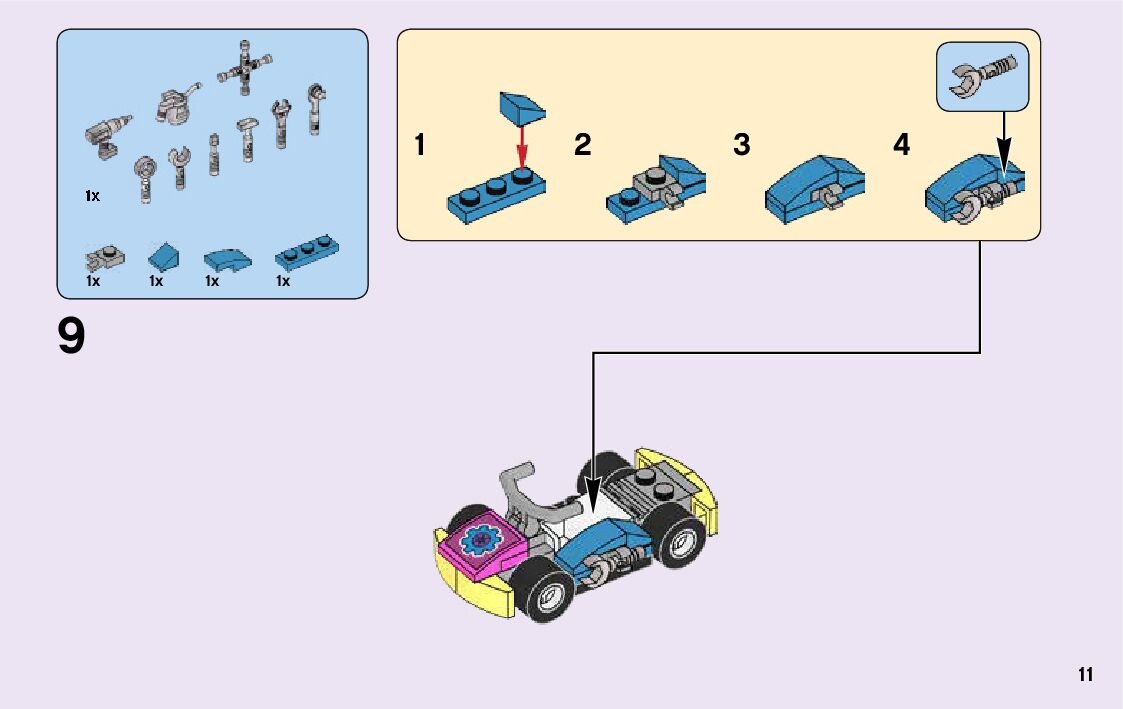 1x

1x 1x 1x 1x

9

1 2 3 4

11