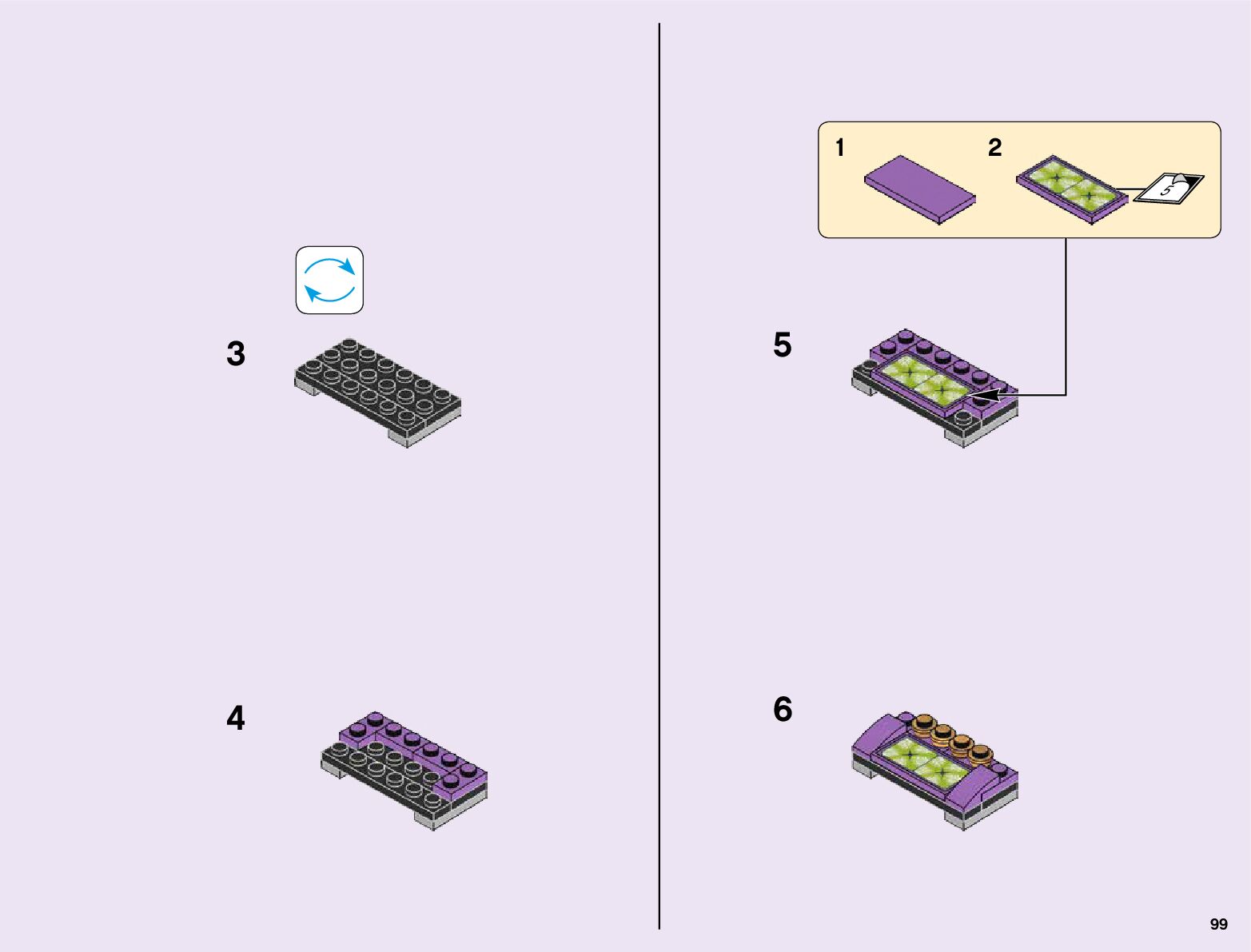 3

4

1 2

5

5

6

99