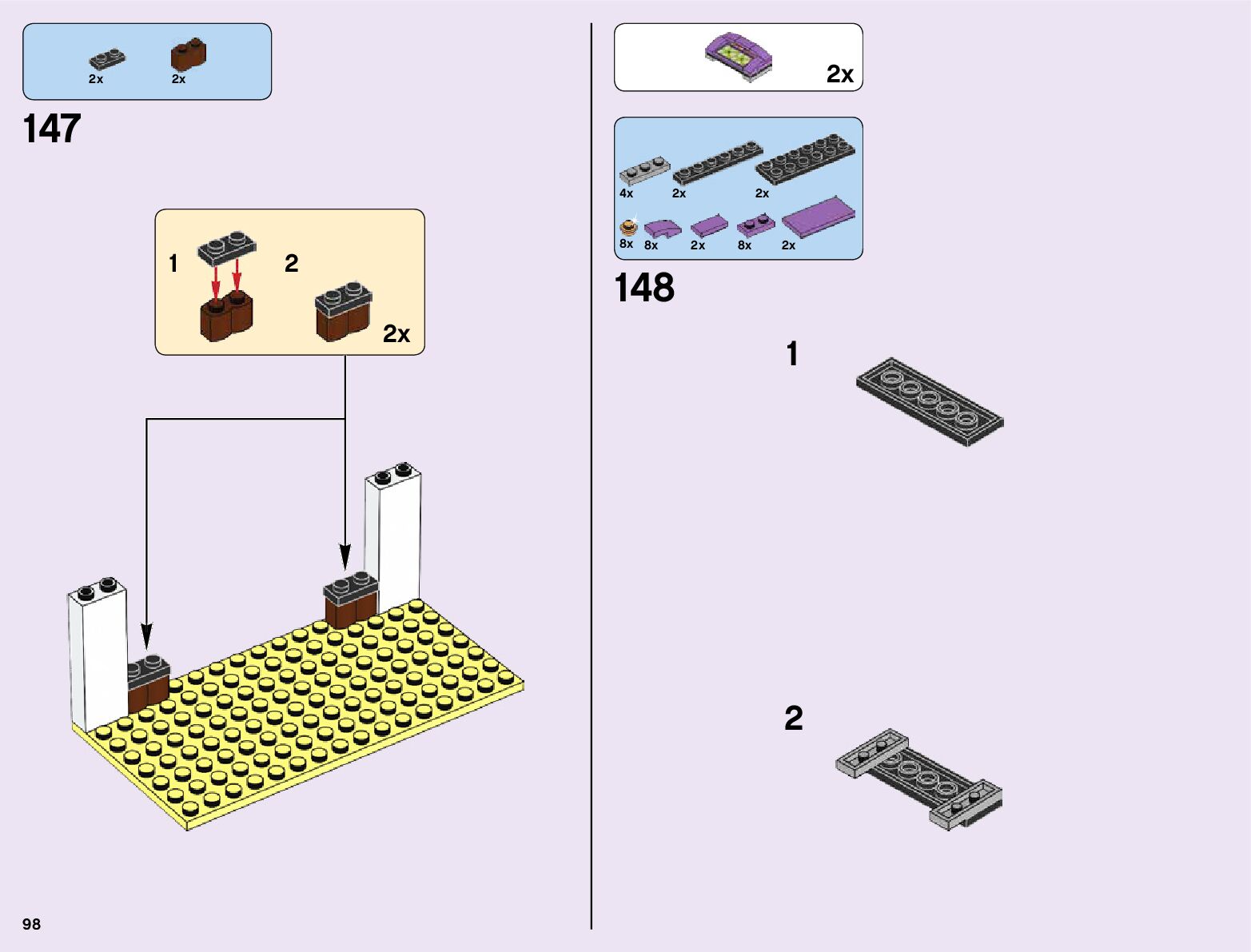 2x 2x

147

1 2

2x

98

2x

4x 2x 2x

8x 8x 2x 8x 2x

148

1

2