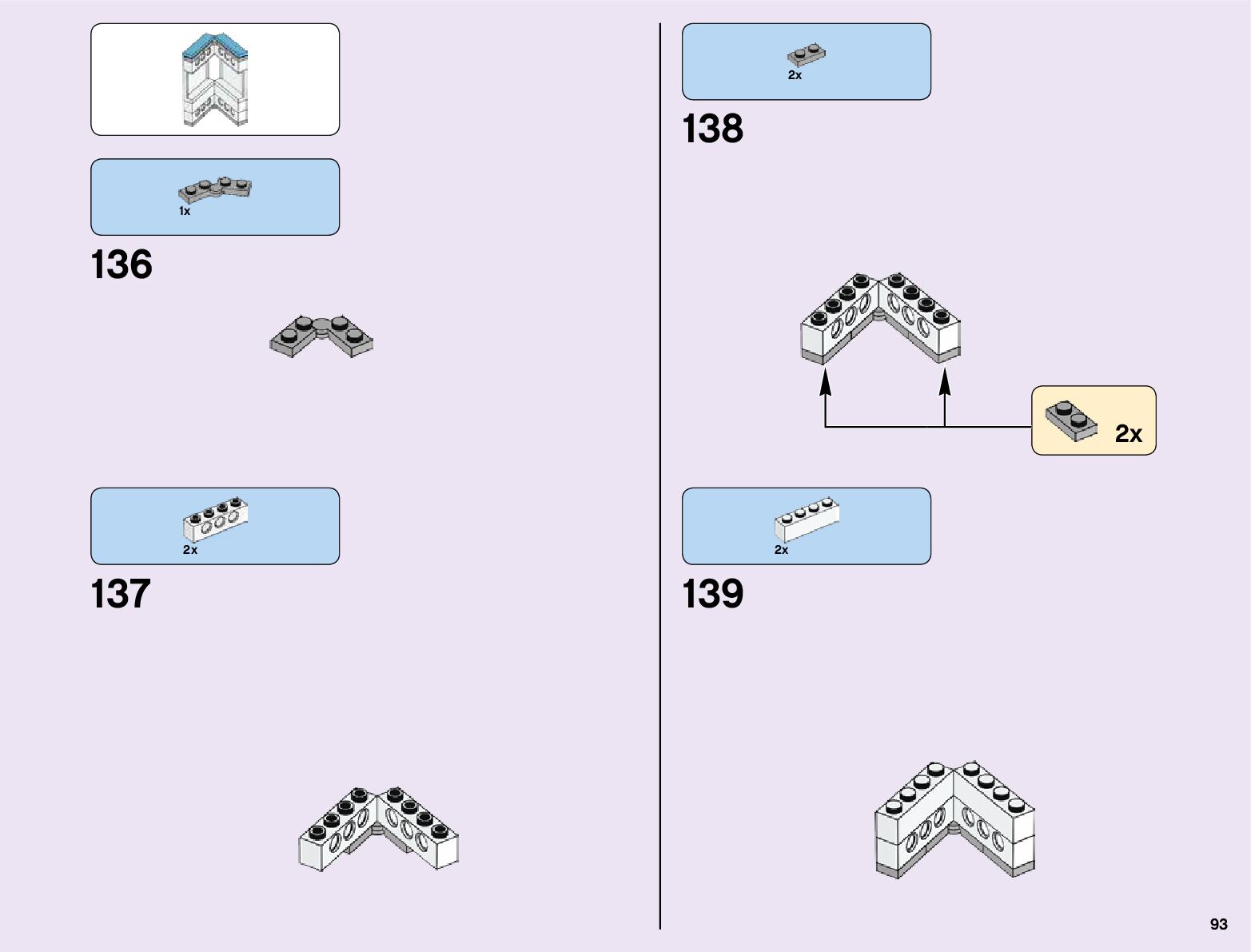 1x

136

2x

137

2x

138

2x

2x

139

93